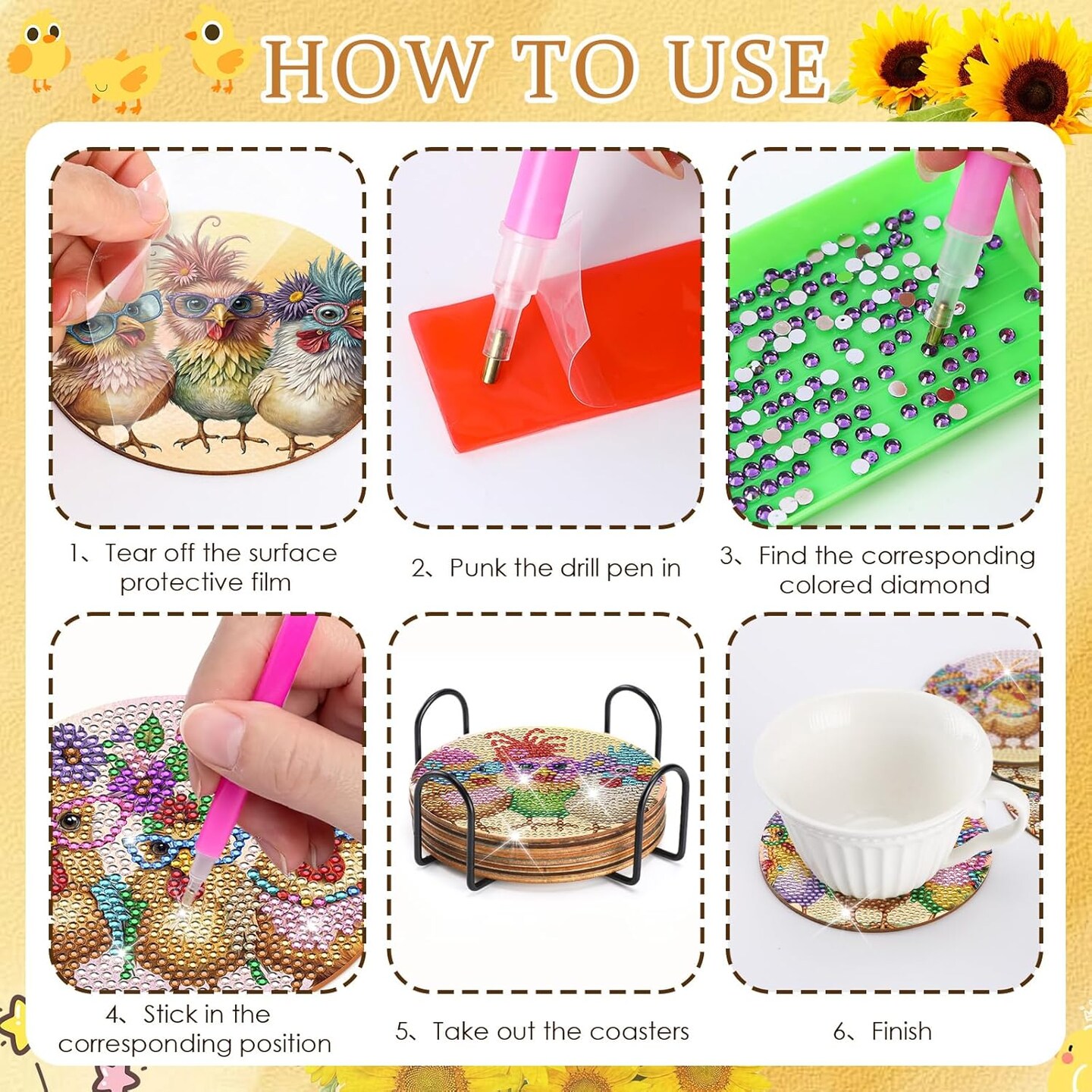 HOW TO USE

1、Tear off the surface protective film

2、Punk the drill pen in

3、Find the corresponding colored diamond

4、Stick in the corresponding position

5、Take out the coasters

6、Finish