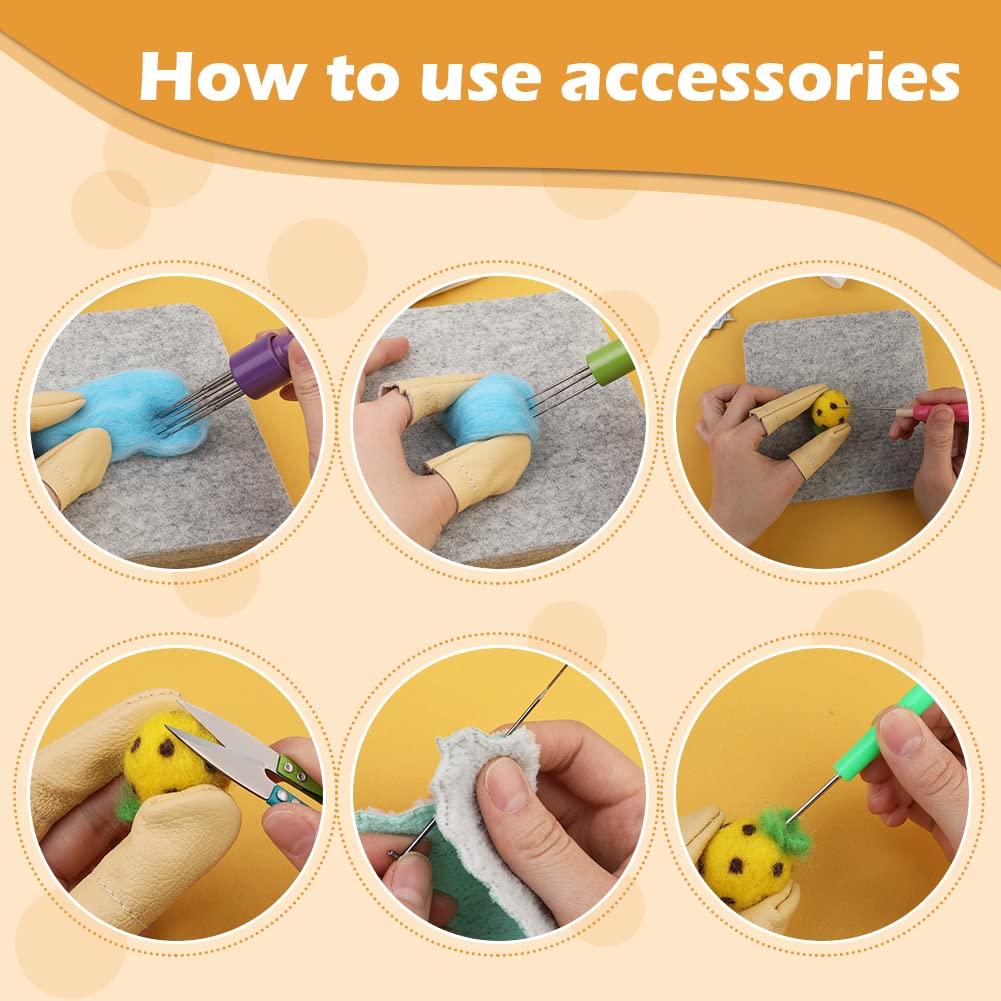 How to use accessories