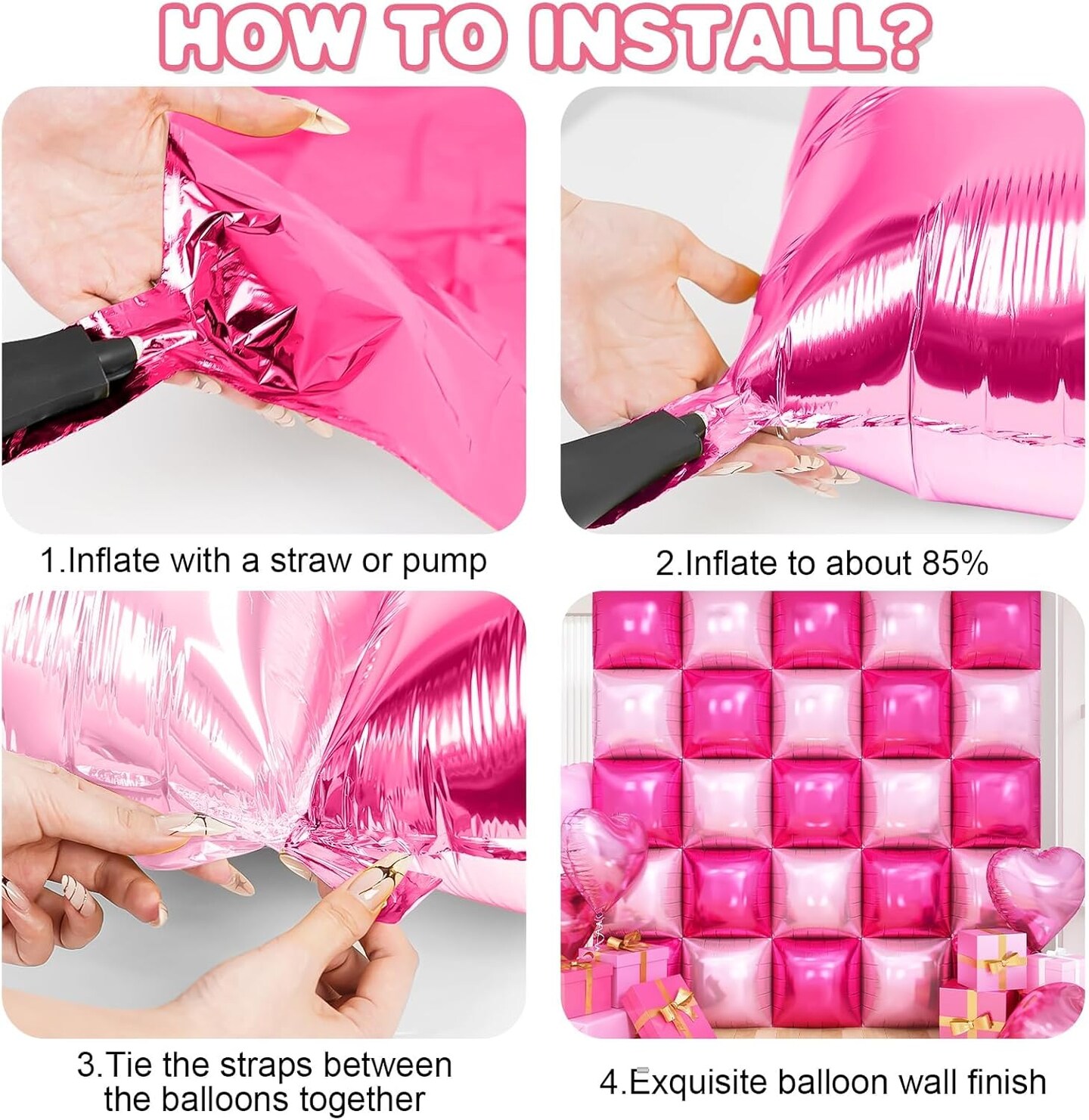 HOW TO INSTALL?

1.Inflate with a straw or pump

2.Inflate to about 85%

3.Tie the straps between the balloons together

4.Exquisite balloon wall finish