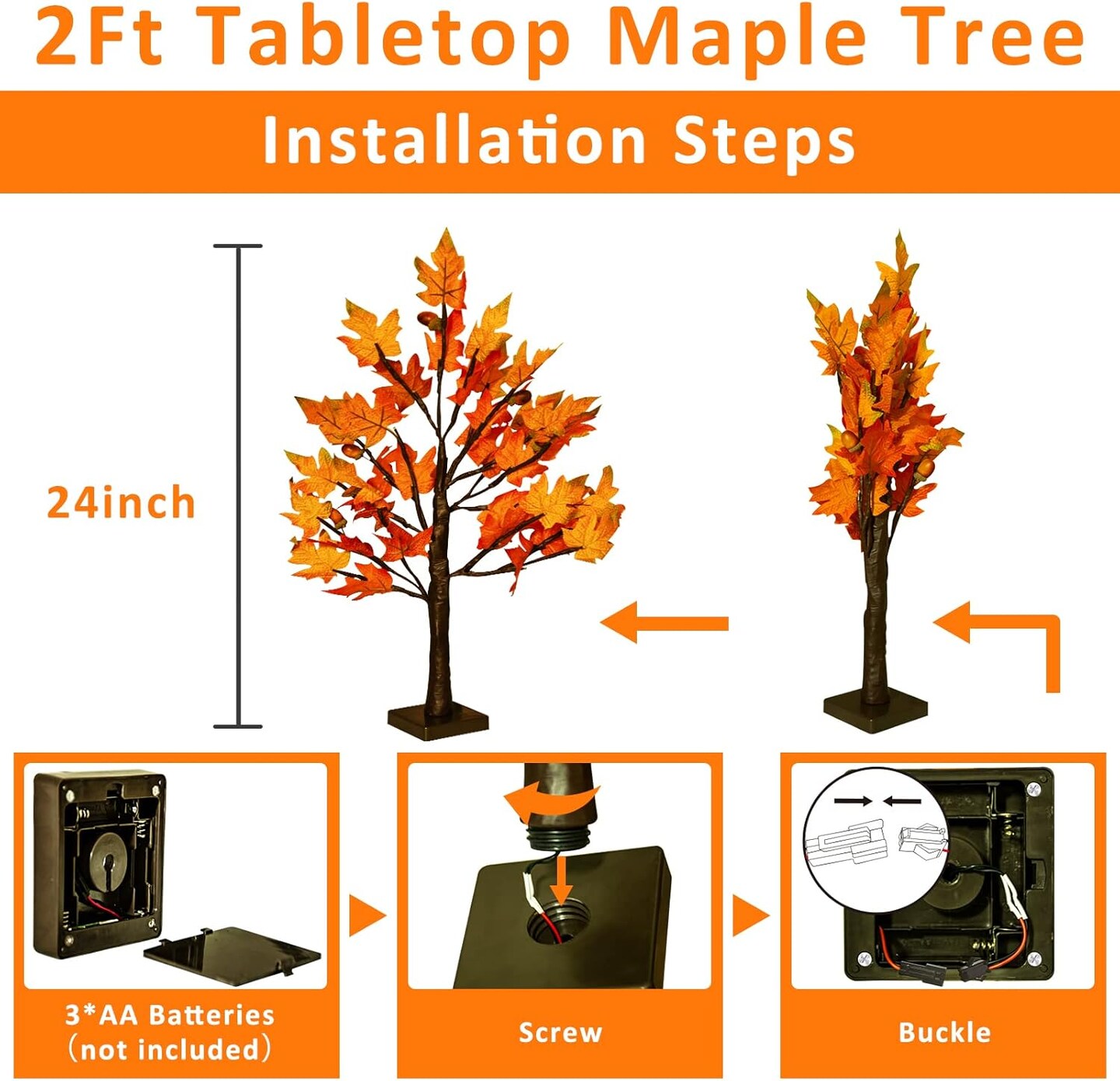 2Ft Tabletop Maple Tree

Installation Steps

24inch

3*AA Batteries
(not included)

Screw

Buckle