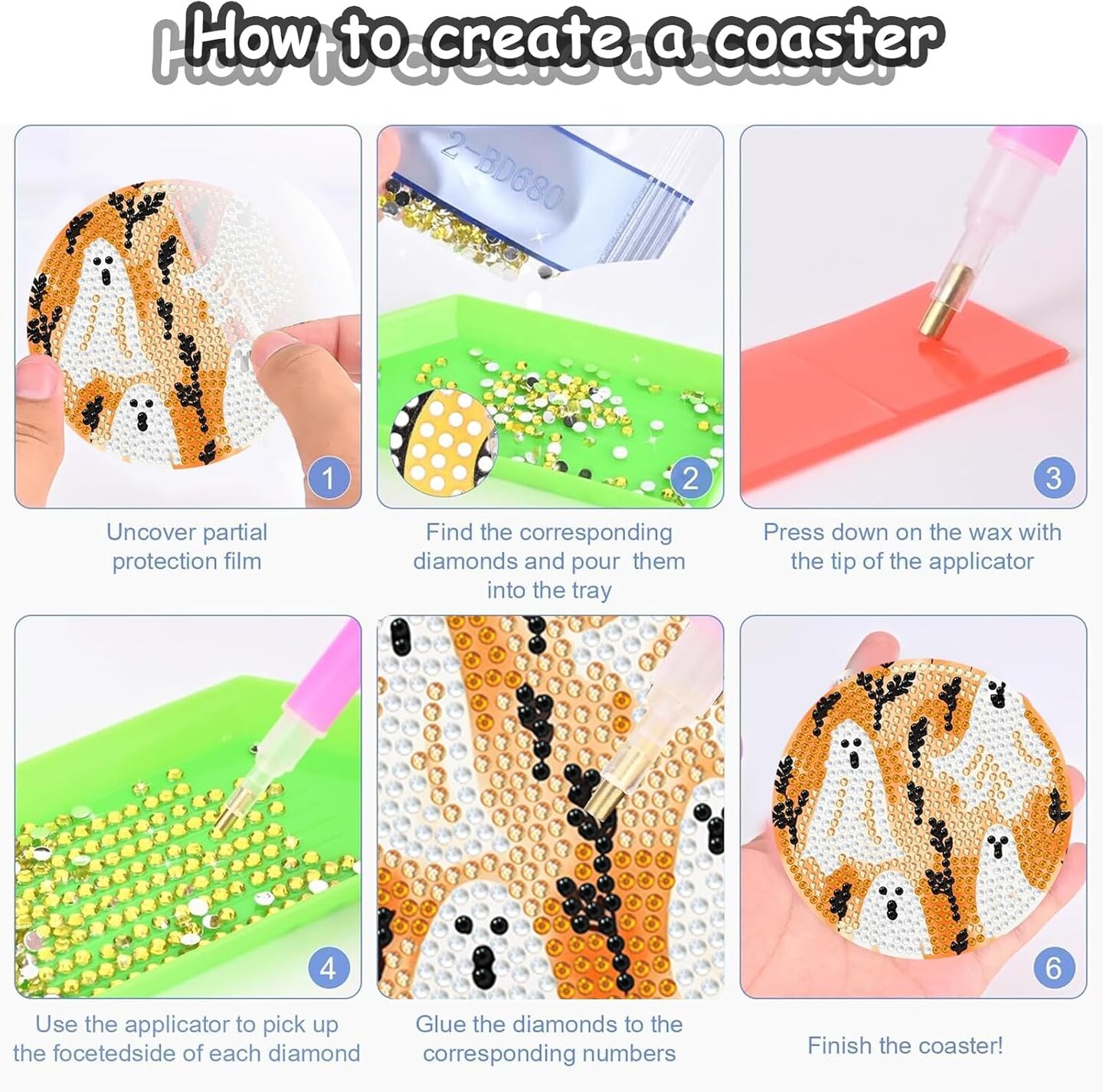 How to create a coaster

2-BD680

1

Uncover partial protection film

2

Find the corresponding diamonds and pour them into the tray

3

Press down on the wax with the tip of the applicator

4

Use the applicator to pick up the focetedside of each diamond

Glue the diamonds to the corresponding numbers

6

Finish the coaster!