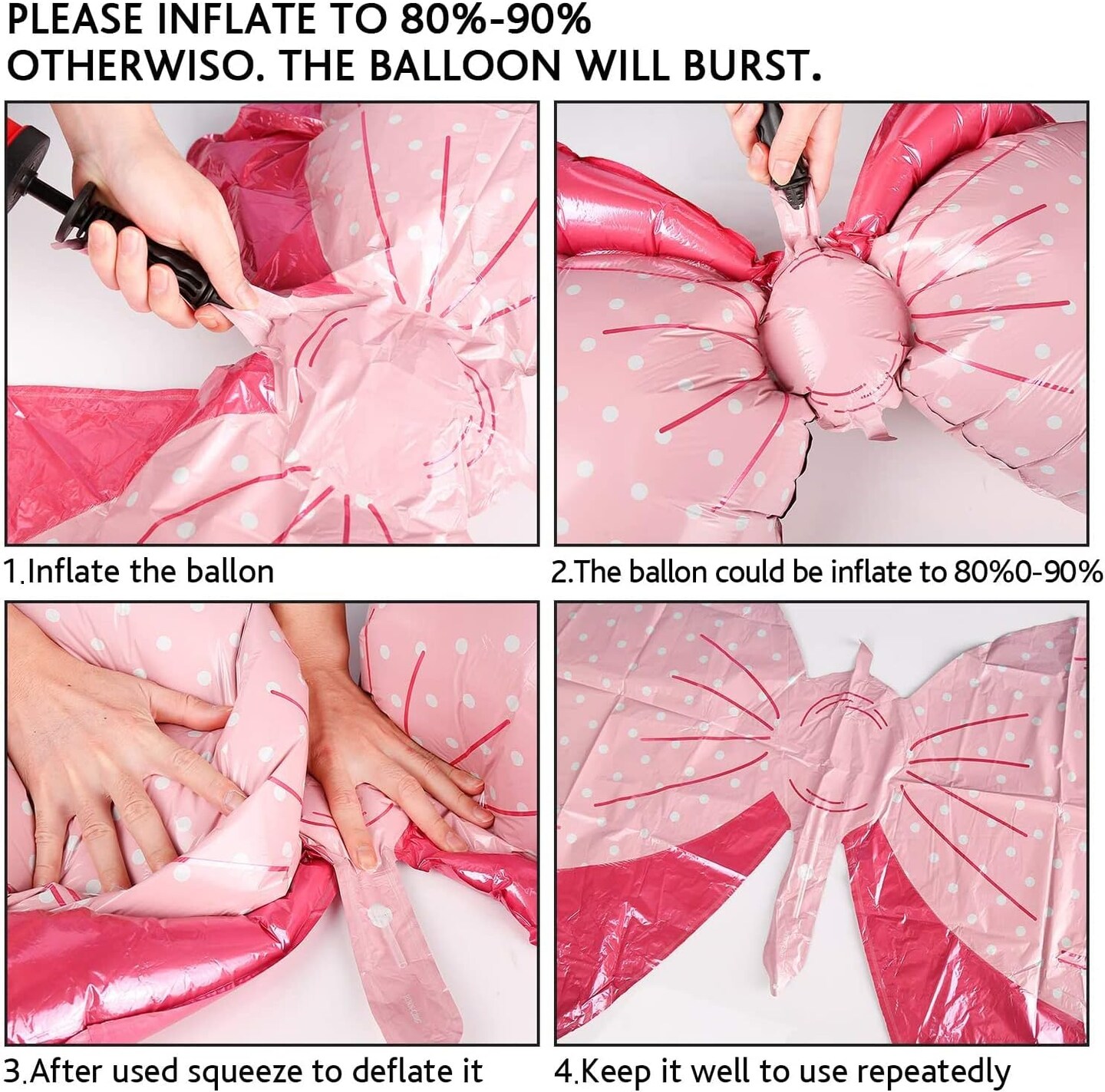 PLEASE INFLATE TO 80%-90% OTHERWISO. THE BALLOON WILL BURST.

1.Inflate the ballon

2.The ballon could be inflate to 80%0-90%

3.After used squeeze to deflate it

4.Keep it well to use repeatedly