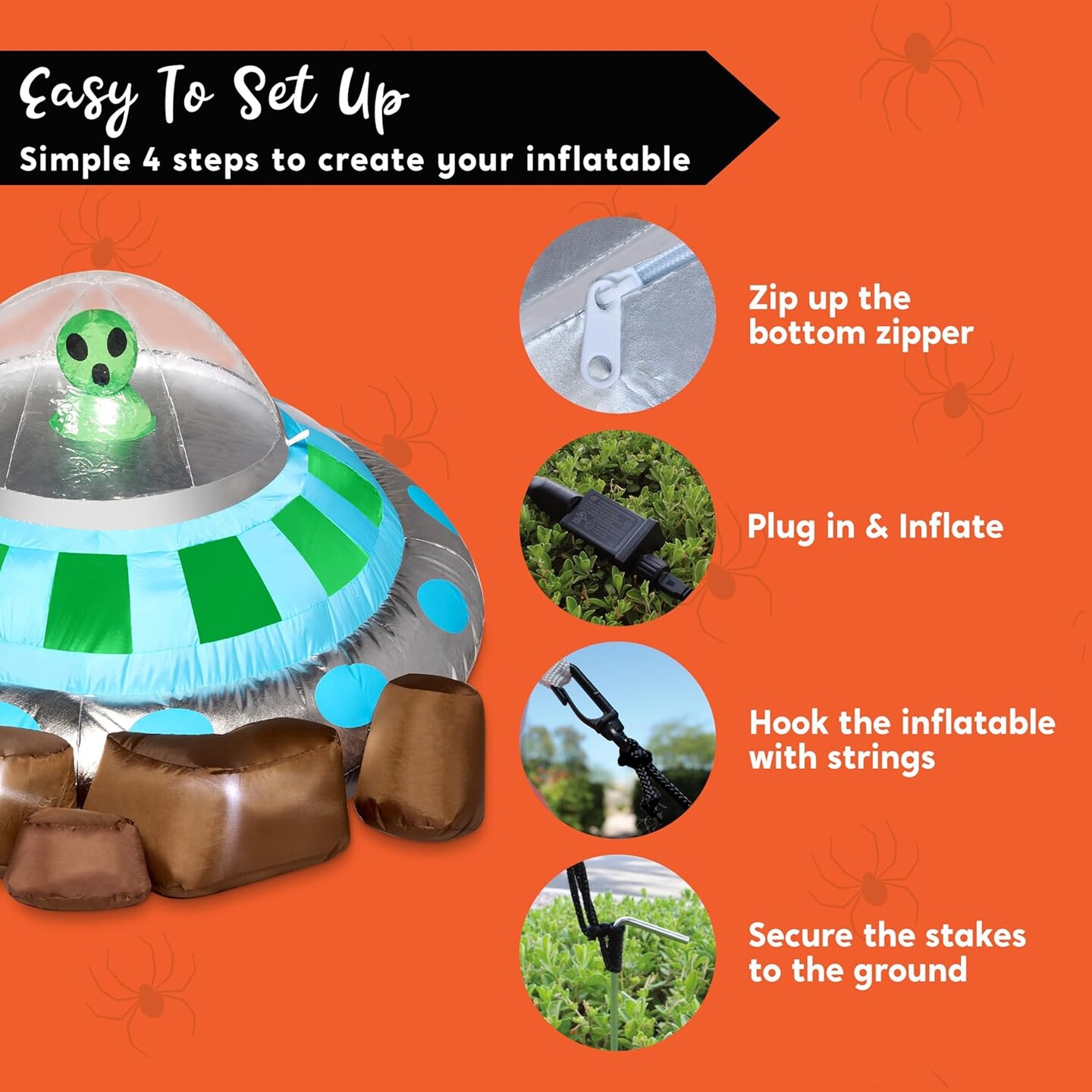 Easy To Set Up
Simple 4 steps to create your inflatable

Zip up the bottom zipper

Plug in & Inflate

Hook the inflatable with strings

Secure the stakes to the ground