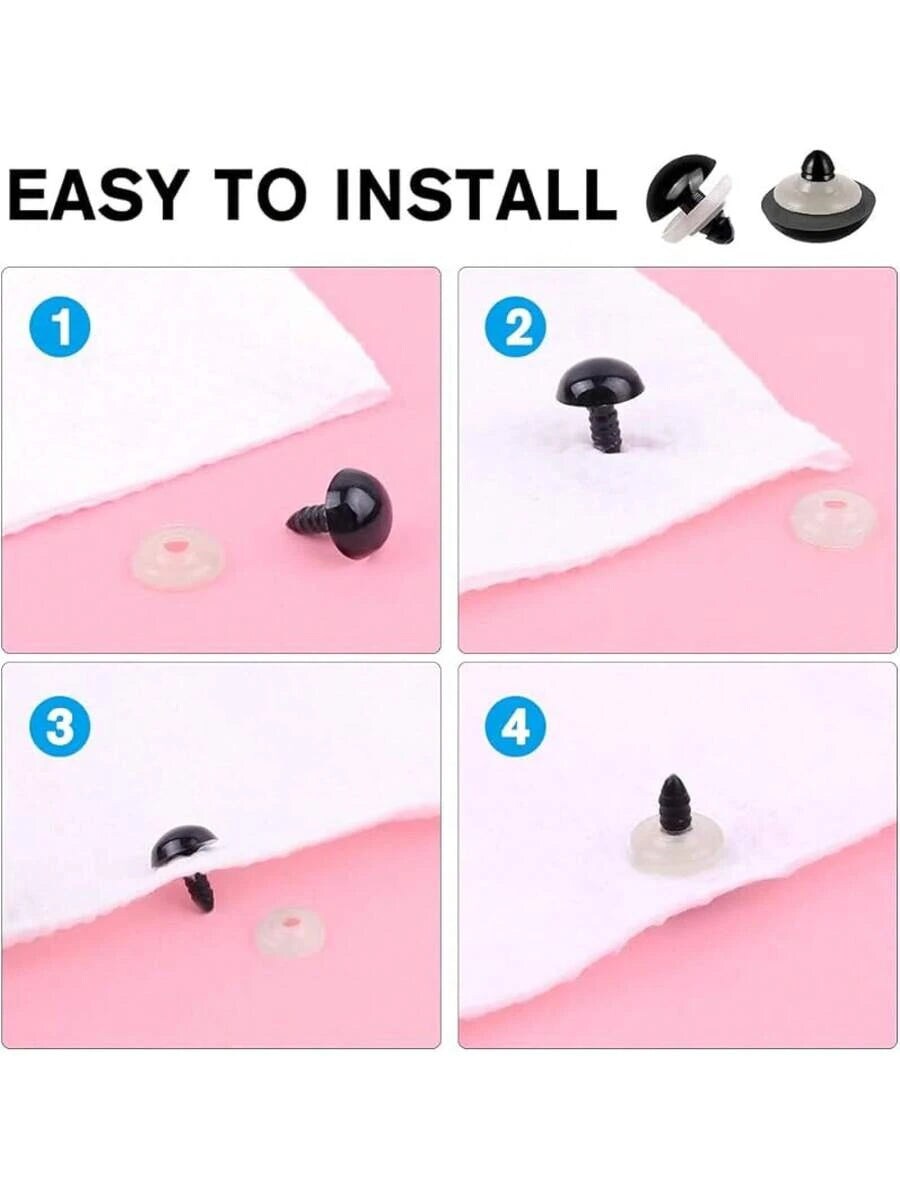 EASY TO INSTALL

1

2

3

4