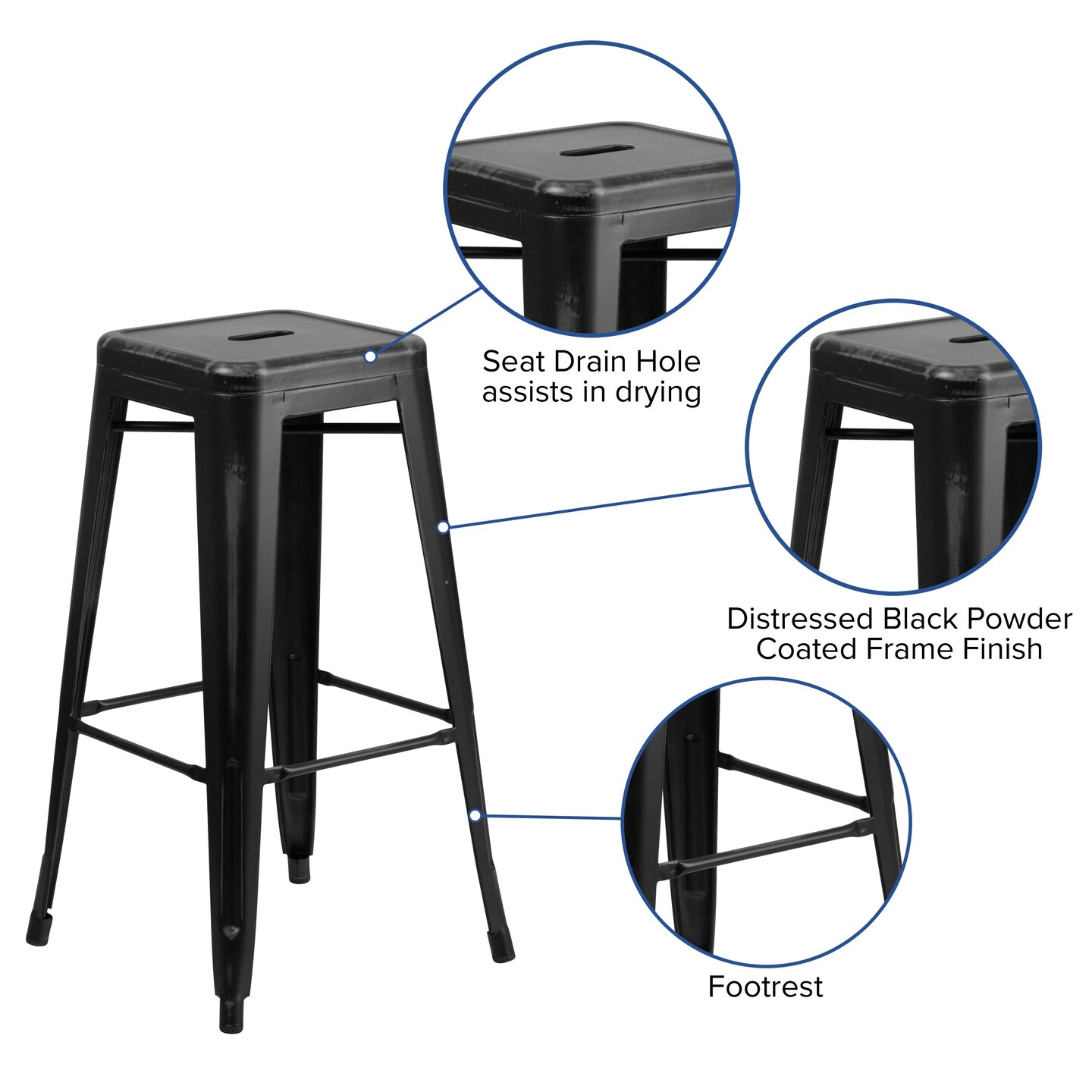 Seat Drain Hole assists in drying

Distressed Black Powder Coated Frame Finish

Footrest