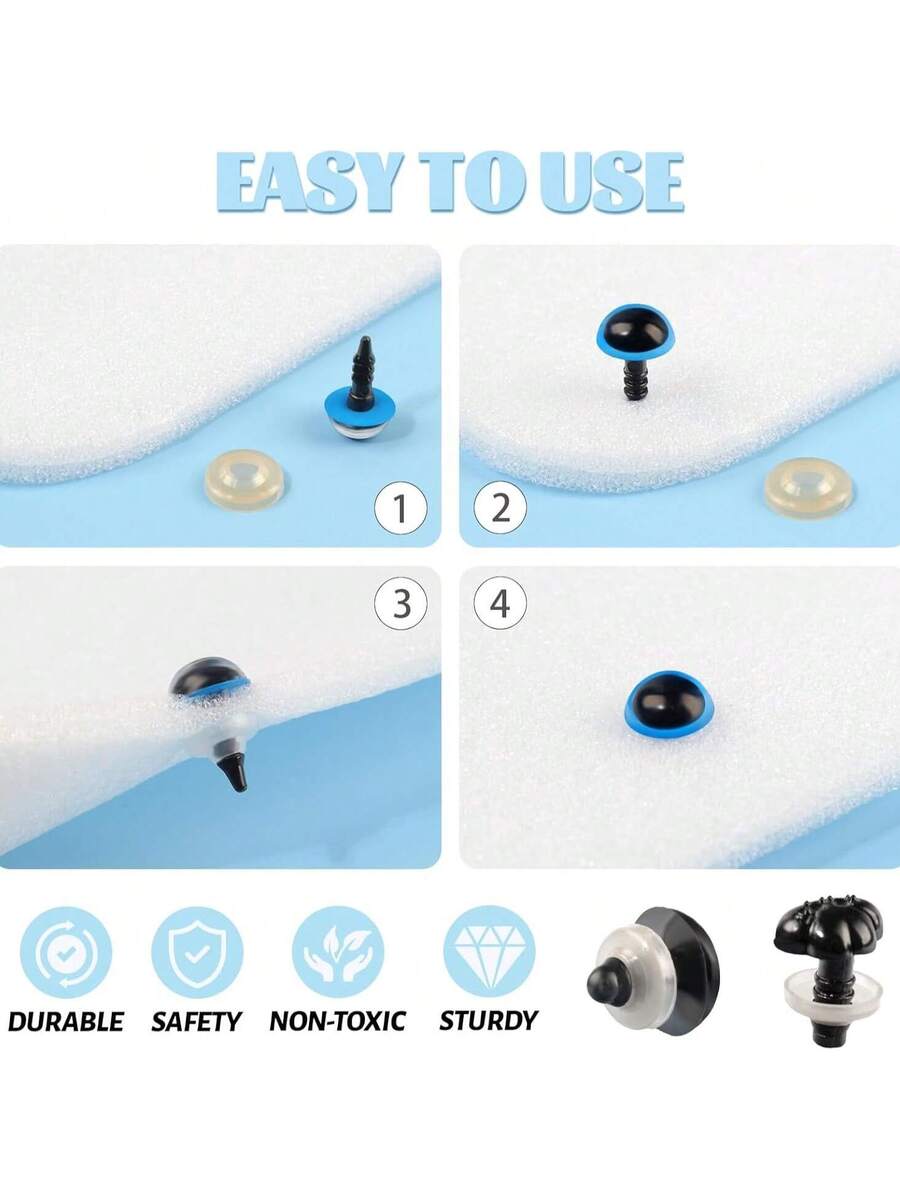 EASY TO USE

1

2

3

4

DURABLE SAFETY NON-TOXIC STURDY