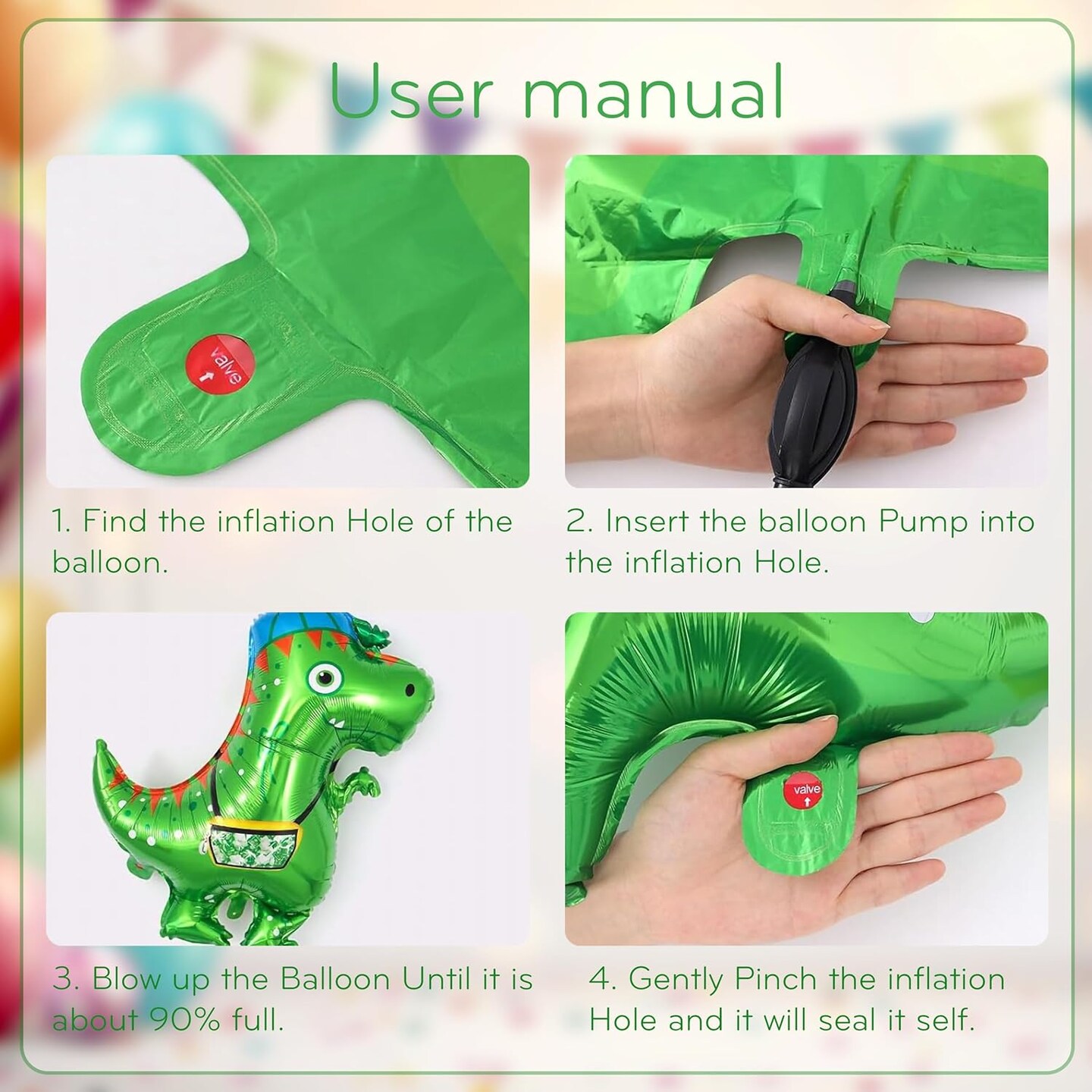 User manual

valve

1. Find the inflation Hole of the balloon.

2. Insert the balloon Pump into the inflation Hole.

3. Blow up the Balloon Until it is about 90% full.

valve

4. Gently Pinch the inflation Hole and it will seal it self.