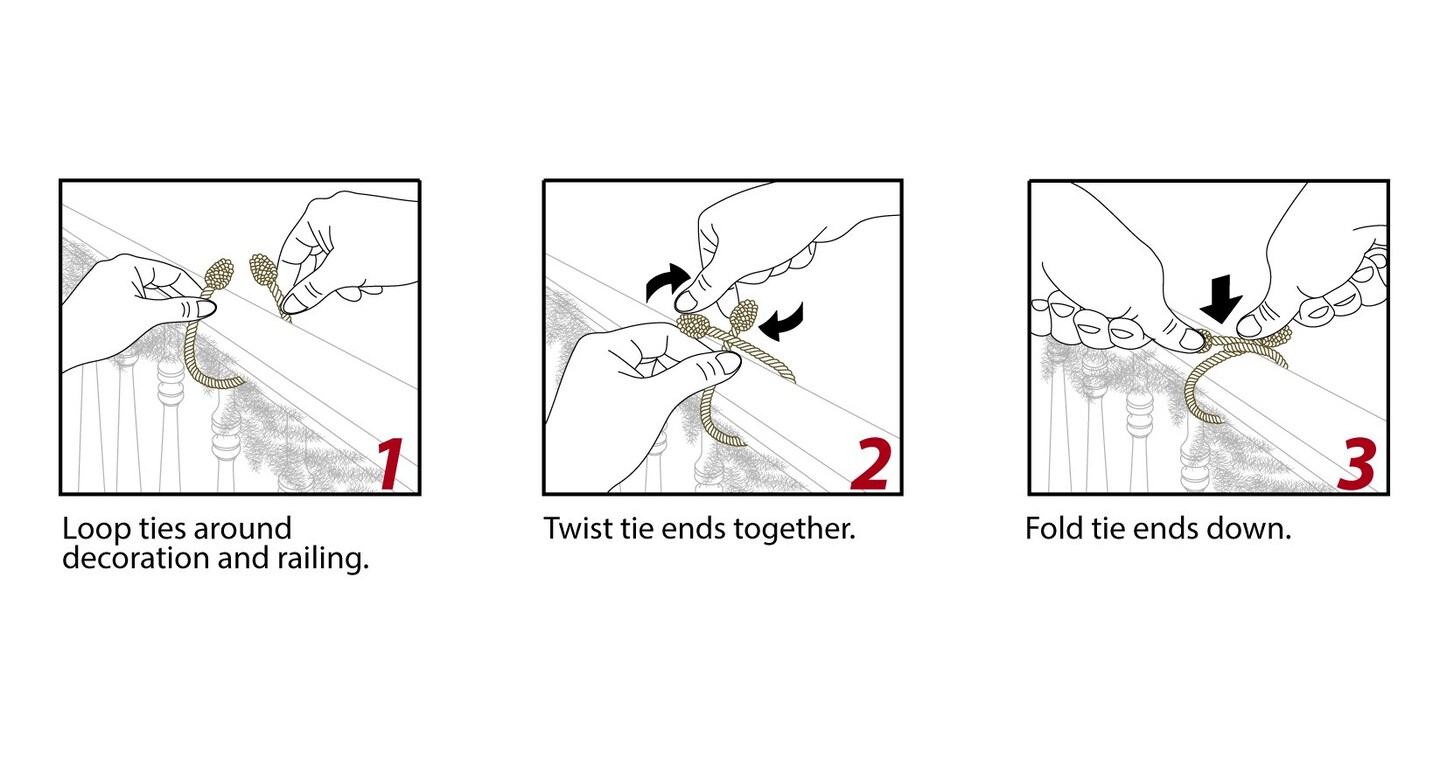 1

Loop ties around decoration and railing.

2

Twist tie ends together.

3

Fold tie ends down.