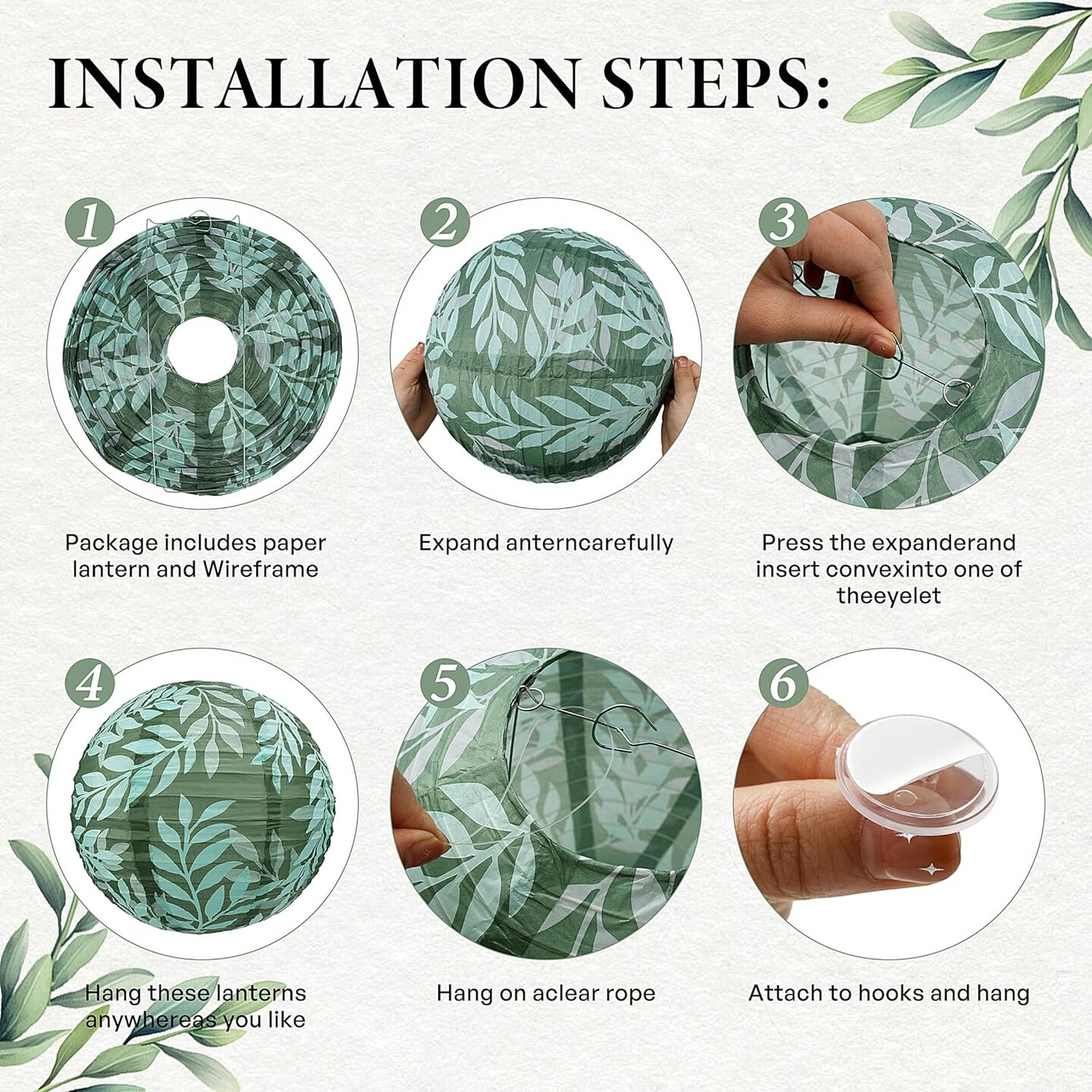 INSTALLATION STEPS:

1

Package includes paper lantern and Wireframe

2

Expand anterncarefully

3

Press the expanderand insert convexinto one of theeyelet

4

Hang these lanterns anywhereas you like

5

Hang on aclear rope

6

Attach to hooks and hang