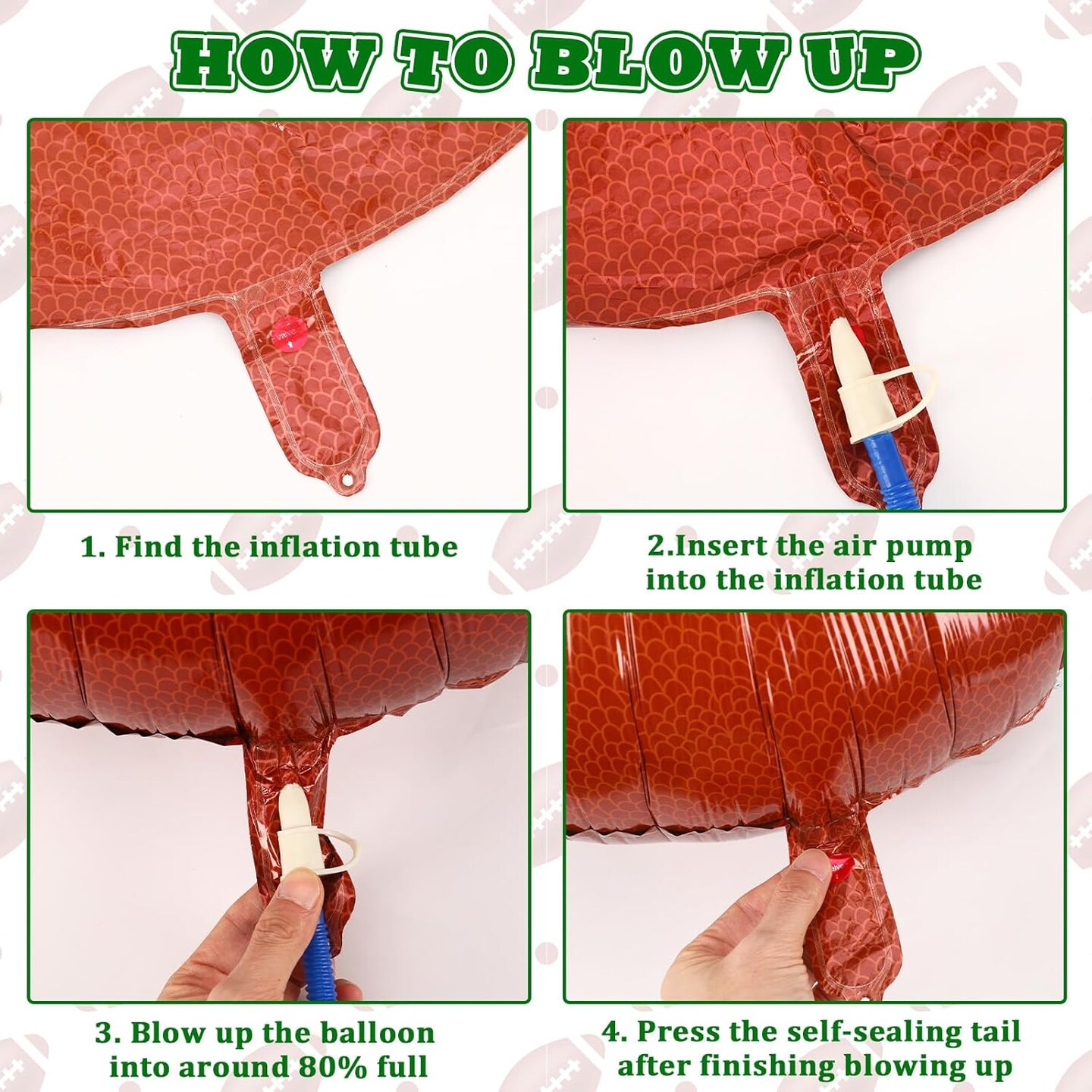 HOW TO BLOW UP

valve

1. Find the inflation tube

2.Insert the air pump into the inflation tube

3. Blow up the balloon into around 80% full

valve

4. Press the self-sealing tail after finishing blowing up