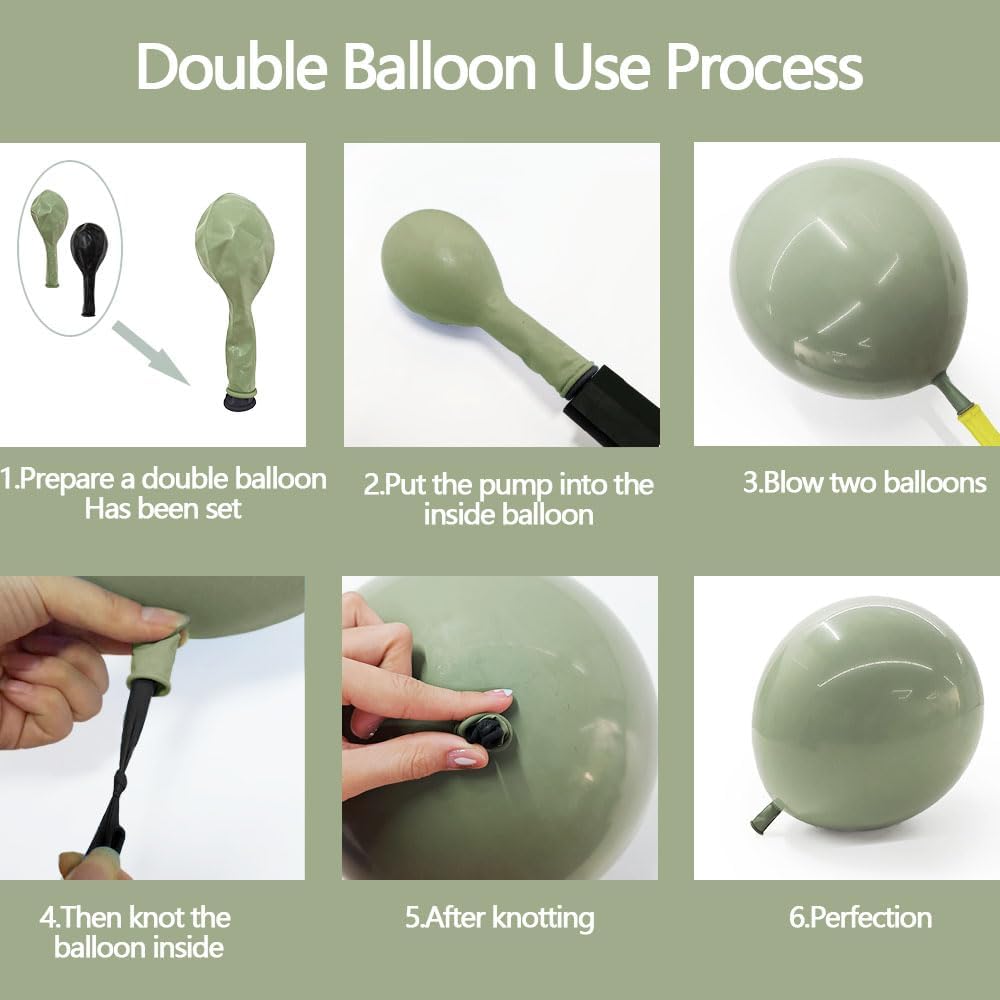 Double Balloon Use Process

1.Prepare a double balloon Has been set

2.Put the pump into the inside balloon

3.Blow two balloons

4.Then knot the balloon inside

5.After knotting

6.Perfection