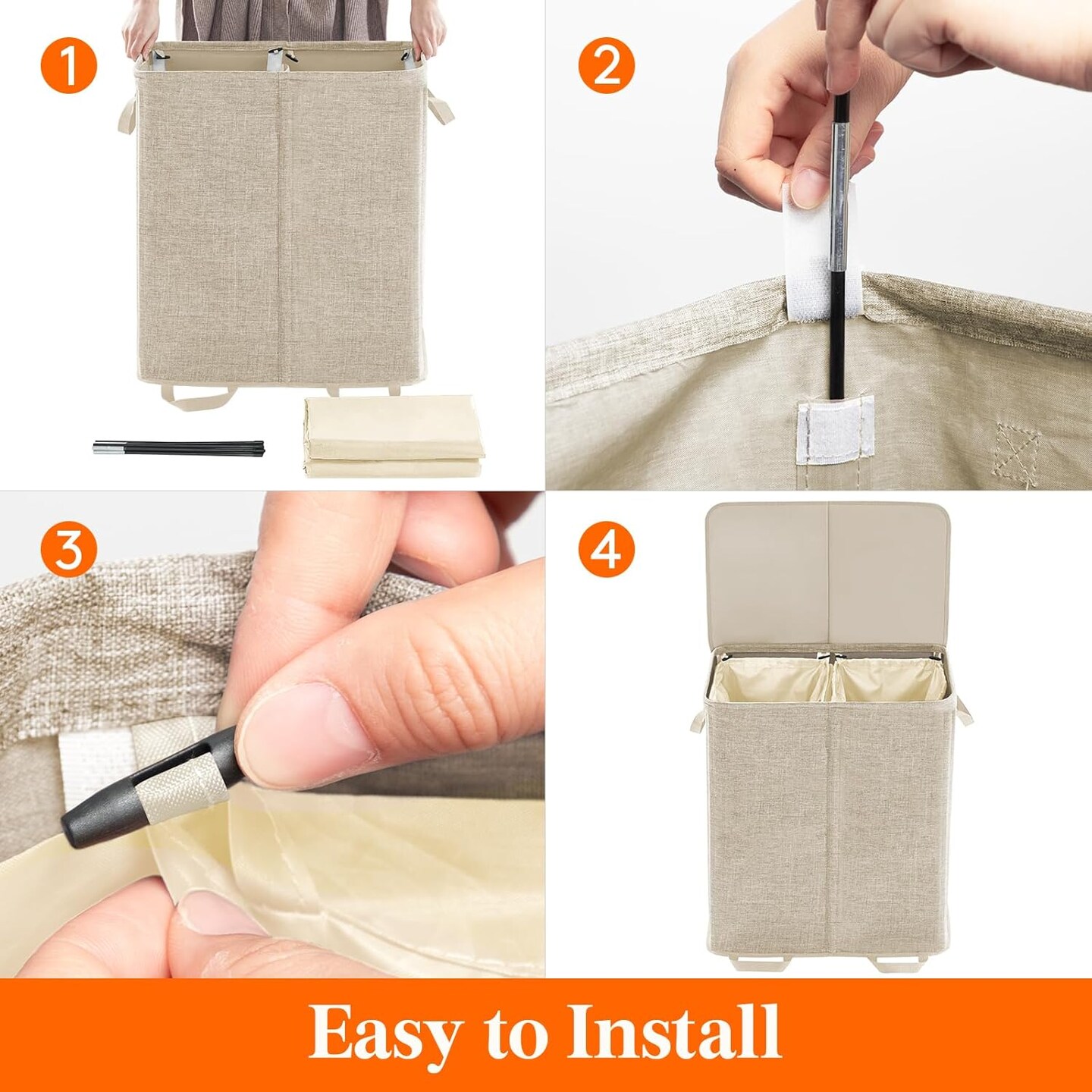 1

2

3

4

Easy to Install