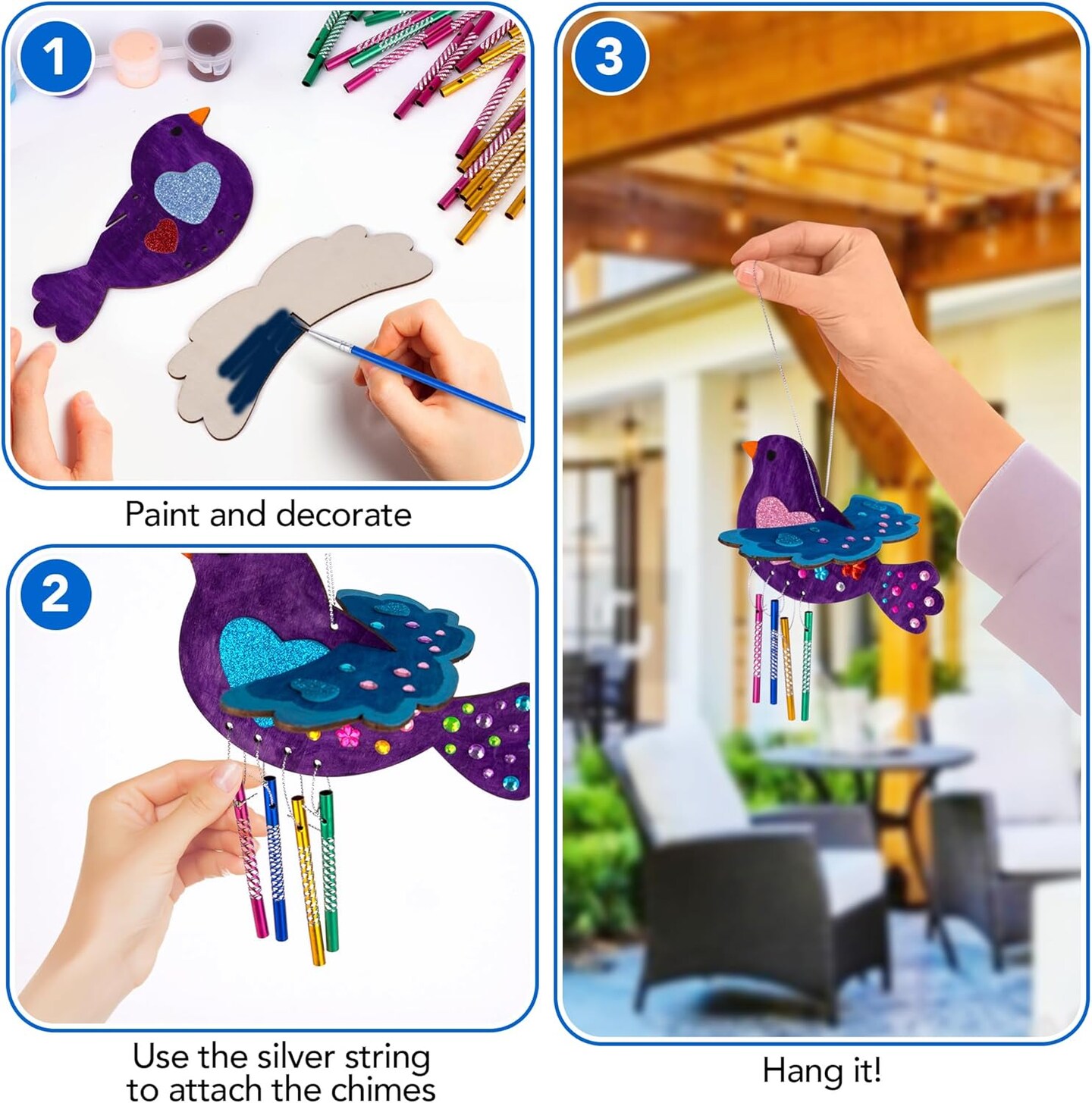 1

Paint and decorate

2

Use the silver string to attach the chimes

3

Hang it!