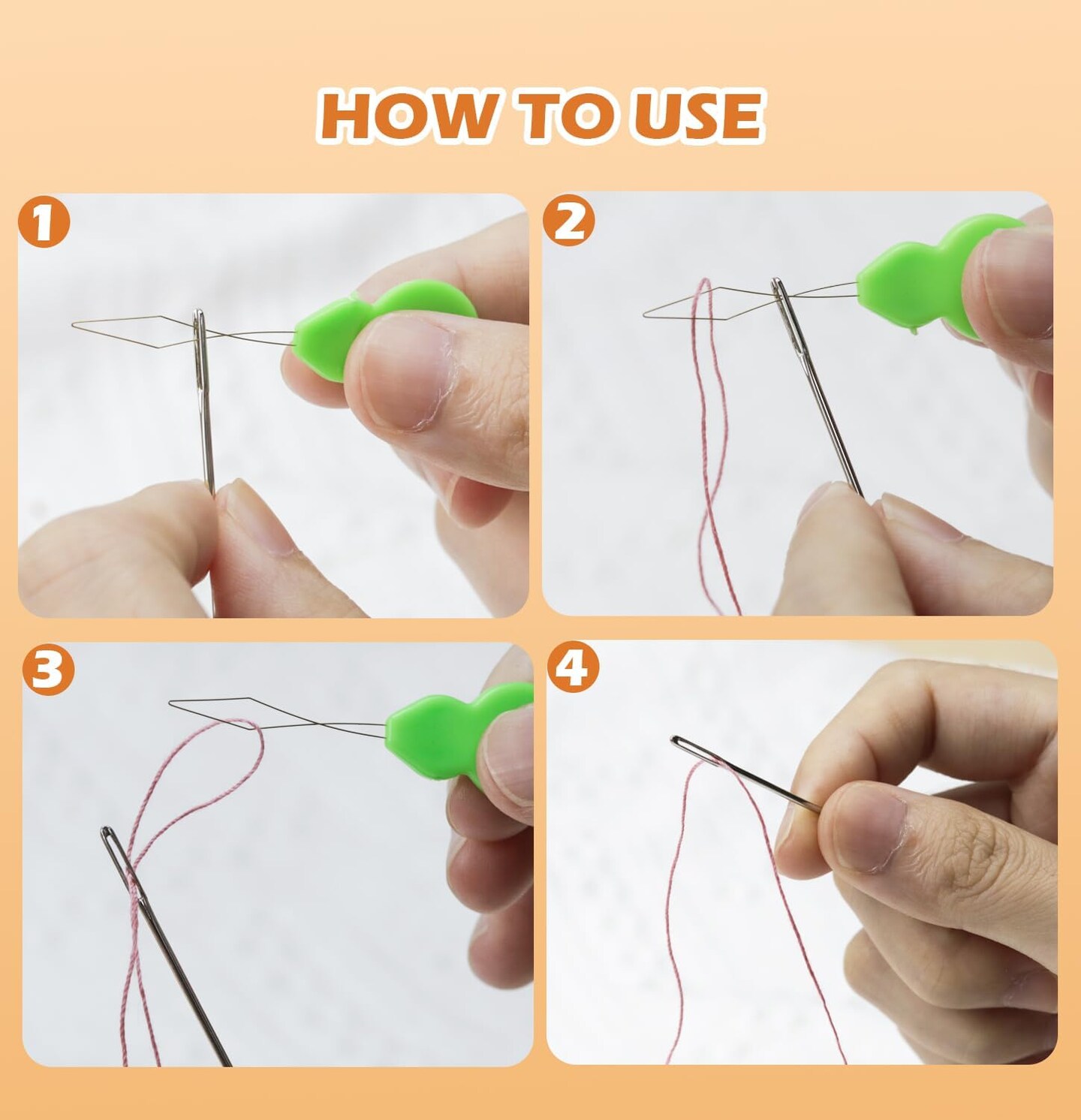 HOW TO USE

1

2

3

4