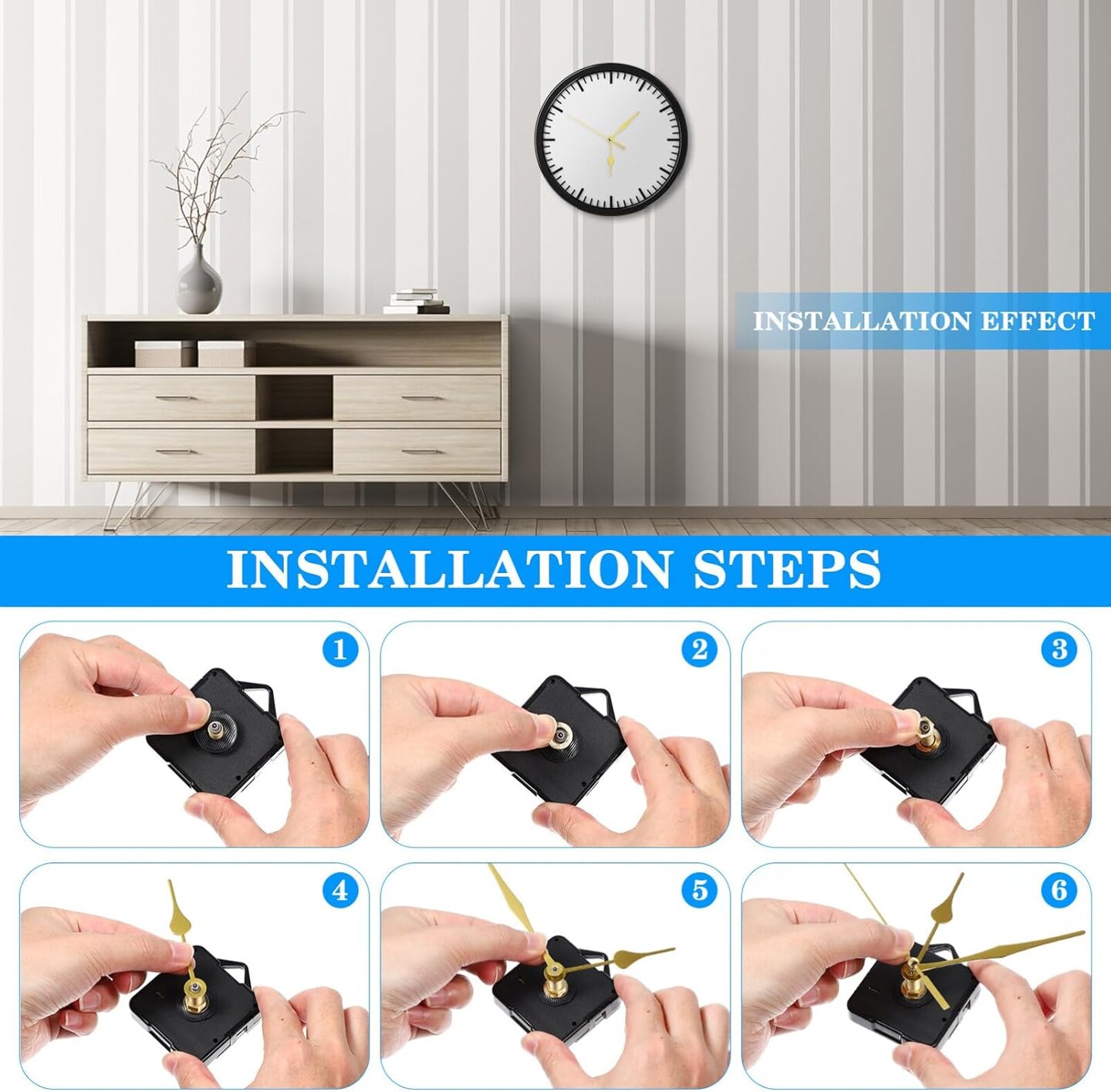 INSTALLATION EFFECT

INSTALLATION STEPS

1

2

3

4

5

6