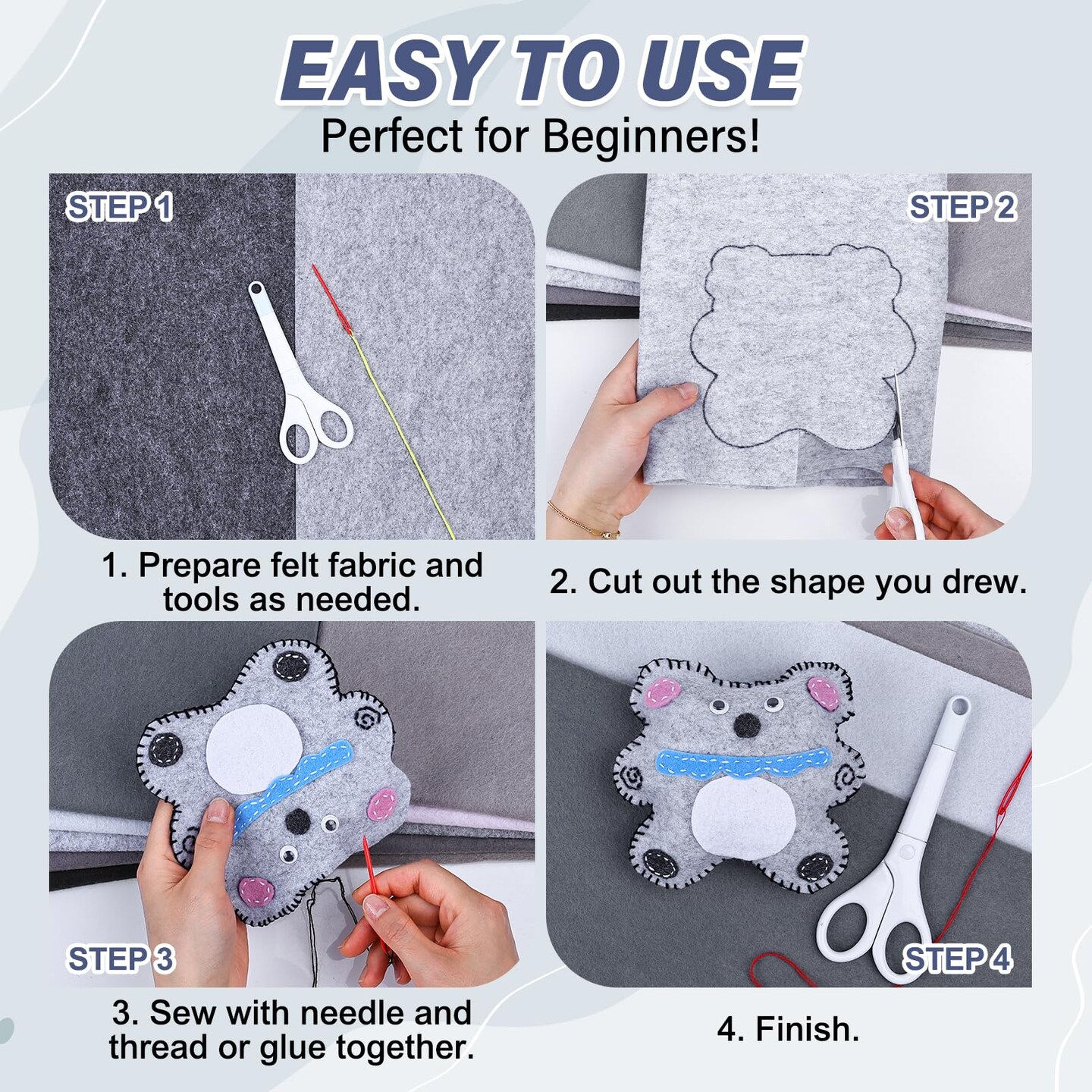 EASY TO USE
Perfect for Beginners!

STEP 1

1. Prepare felt fabric and tools as needed.

STEP 2

2. Cut out the shape you drew.

STEP 3

3. Sew with needle and thread or glue together.

STEP 4

4. Finish.