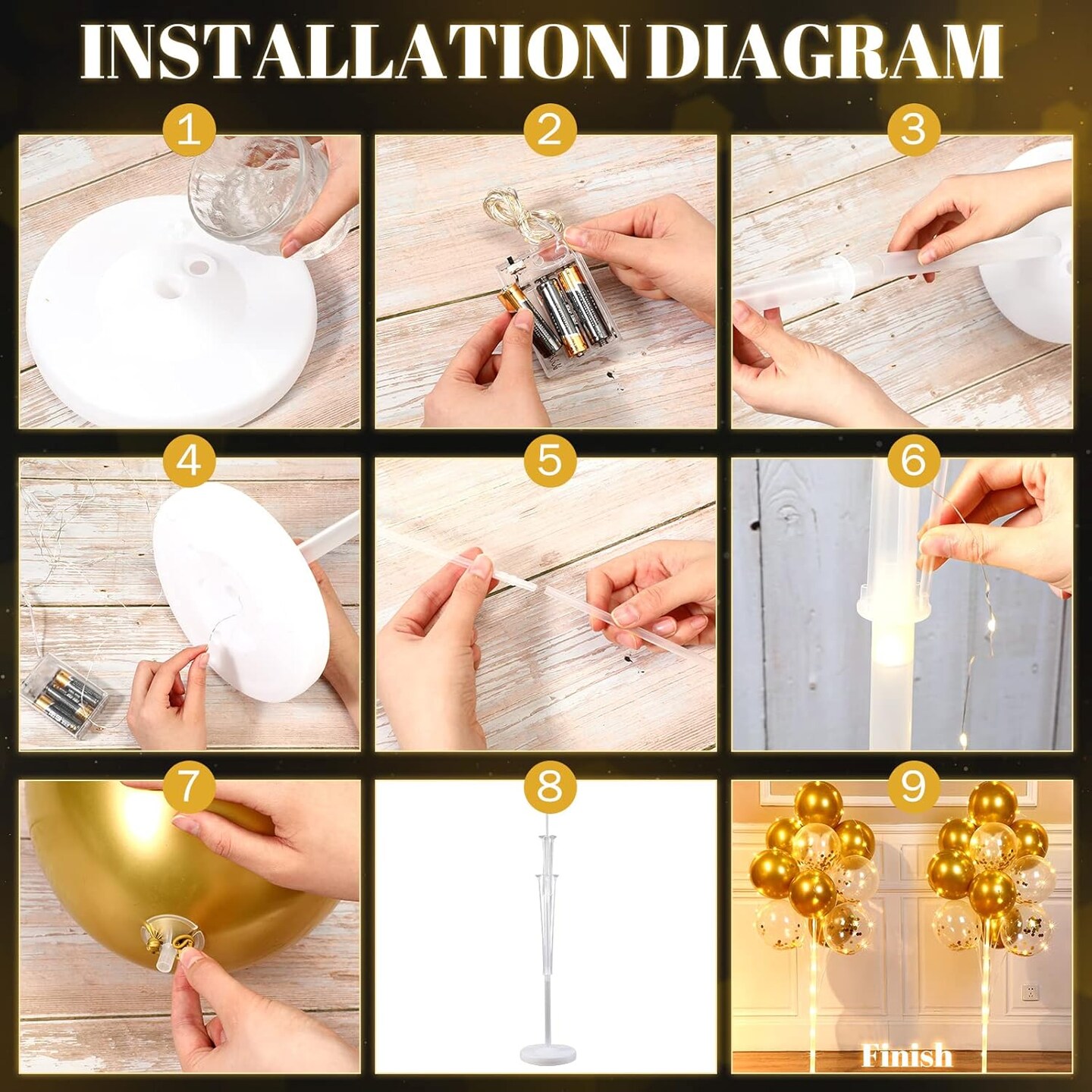 INSTALLATION DIAGRAM

1

2

3

4

5

6

7

8

9

Finish