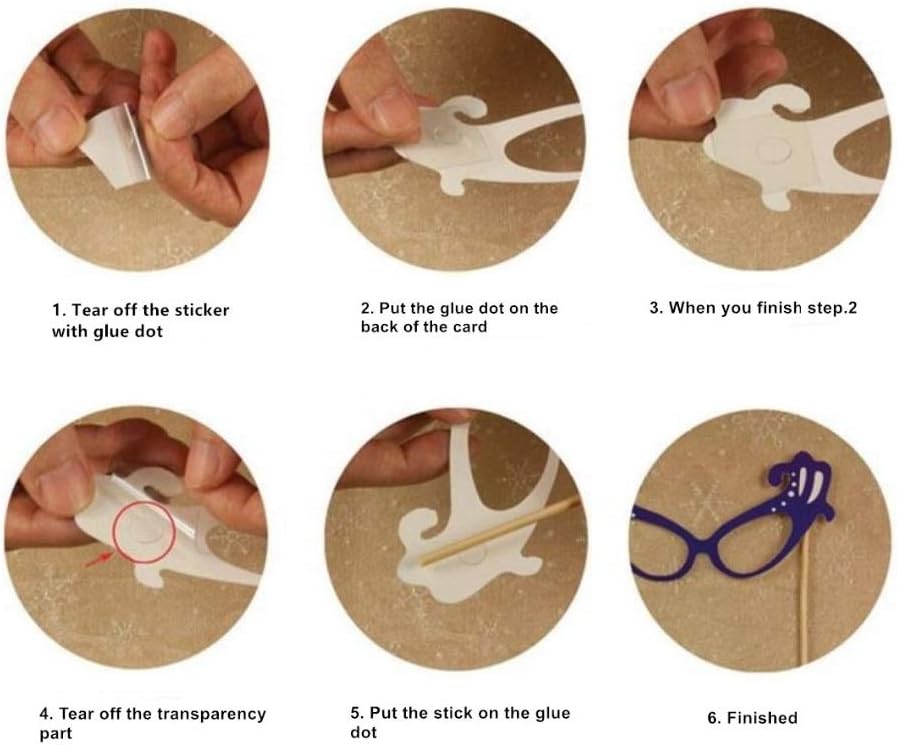 1. Tear off the sticker with glue dot

2. Put the glue dot on the back of the card

3. When you finish step.2

4. Tear off the transparency part

5. Put the stick on the glue dot

6. Finished