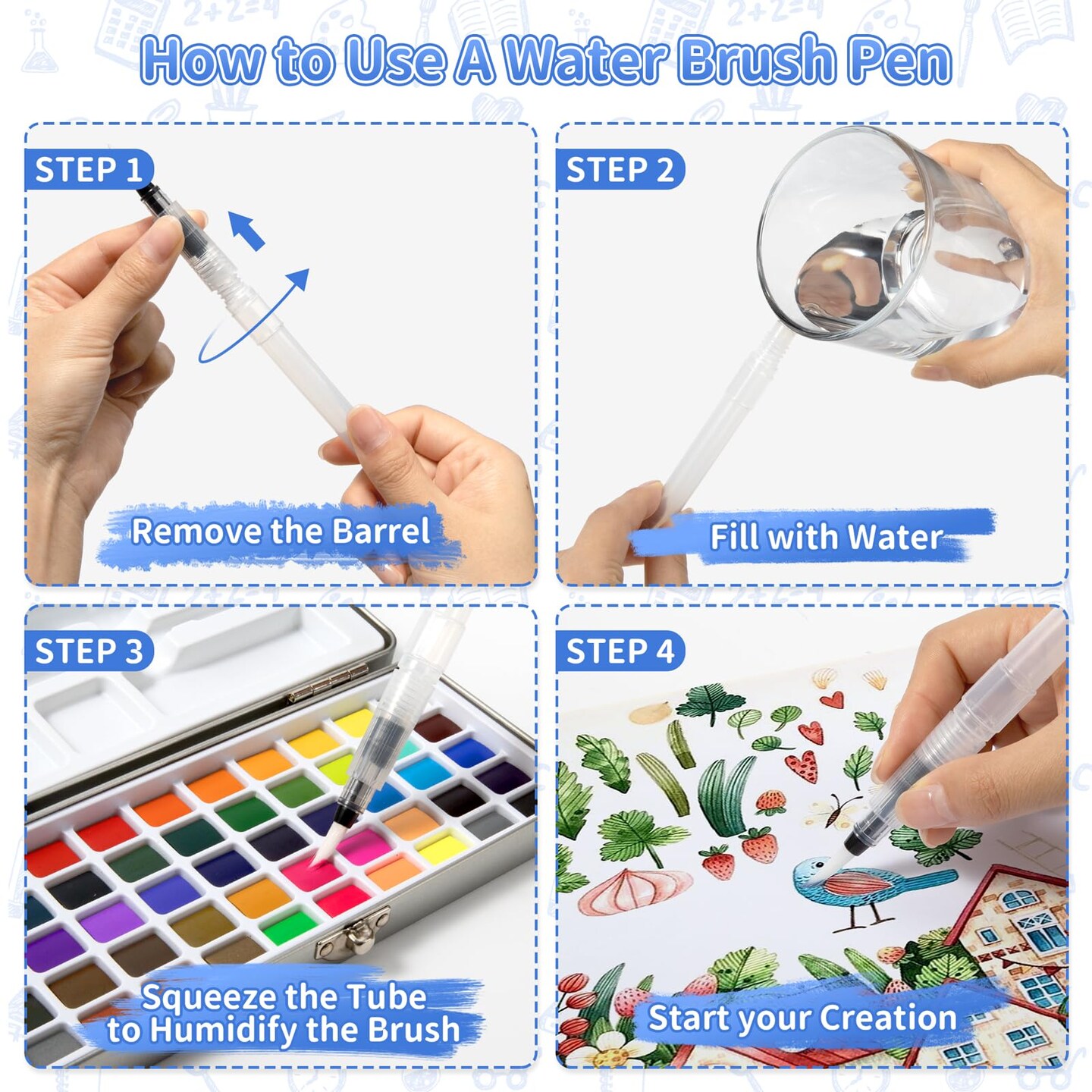 How to Use A Water Brush Pen

STEP 1

Remove the Barrel

STEP 2

Fill with Water

STEP 3

Squeeze the Tube to Humidify the Brush

STEP 4

Start your Creation