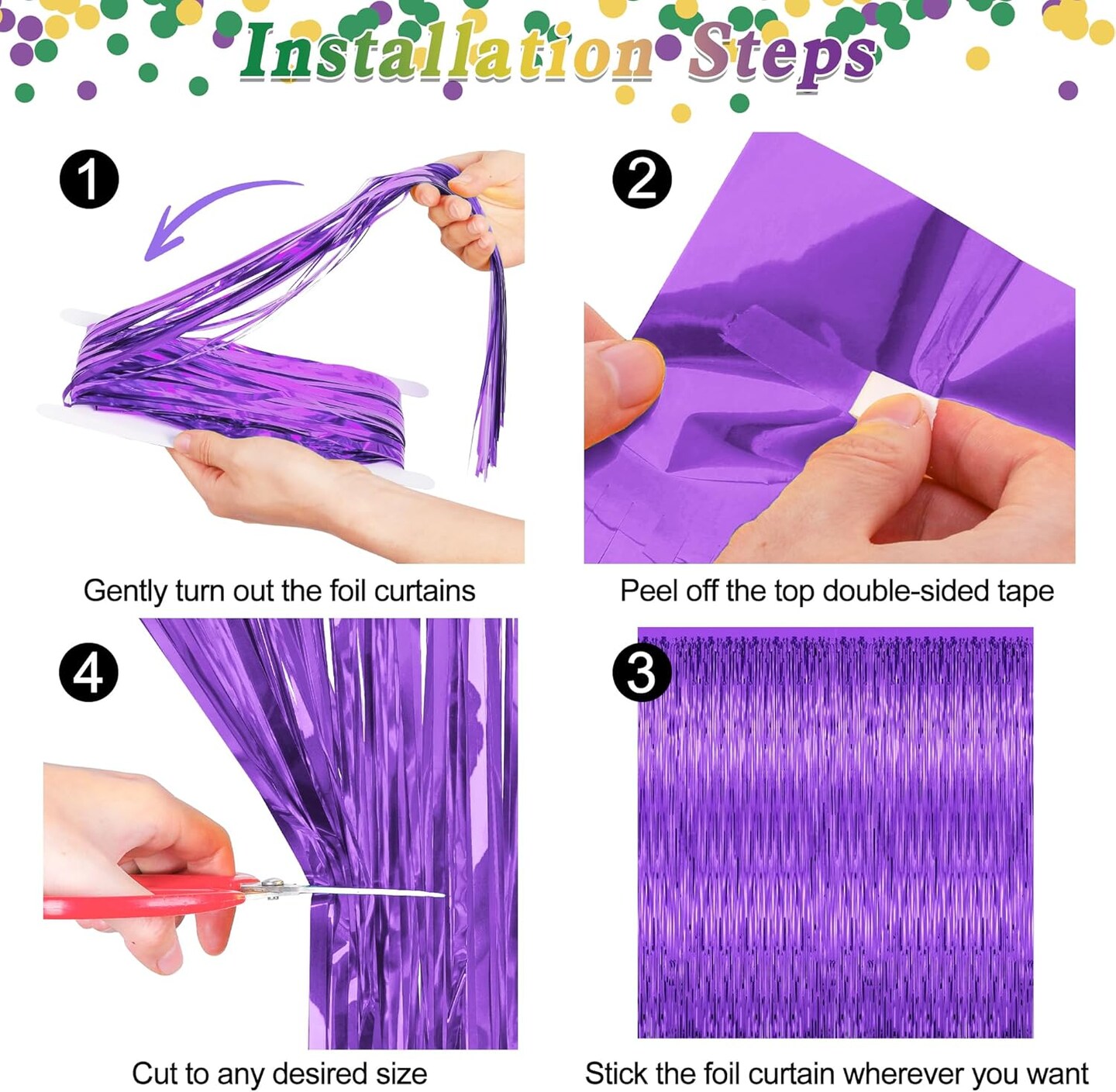 Installation Steps

1

Gently turn out the foil curtains

2

Peel off the top double-sided tape

4

Cut to any desired size

3

Stick the foil curtain wherever you want