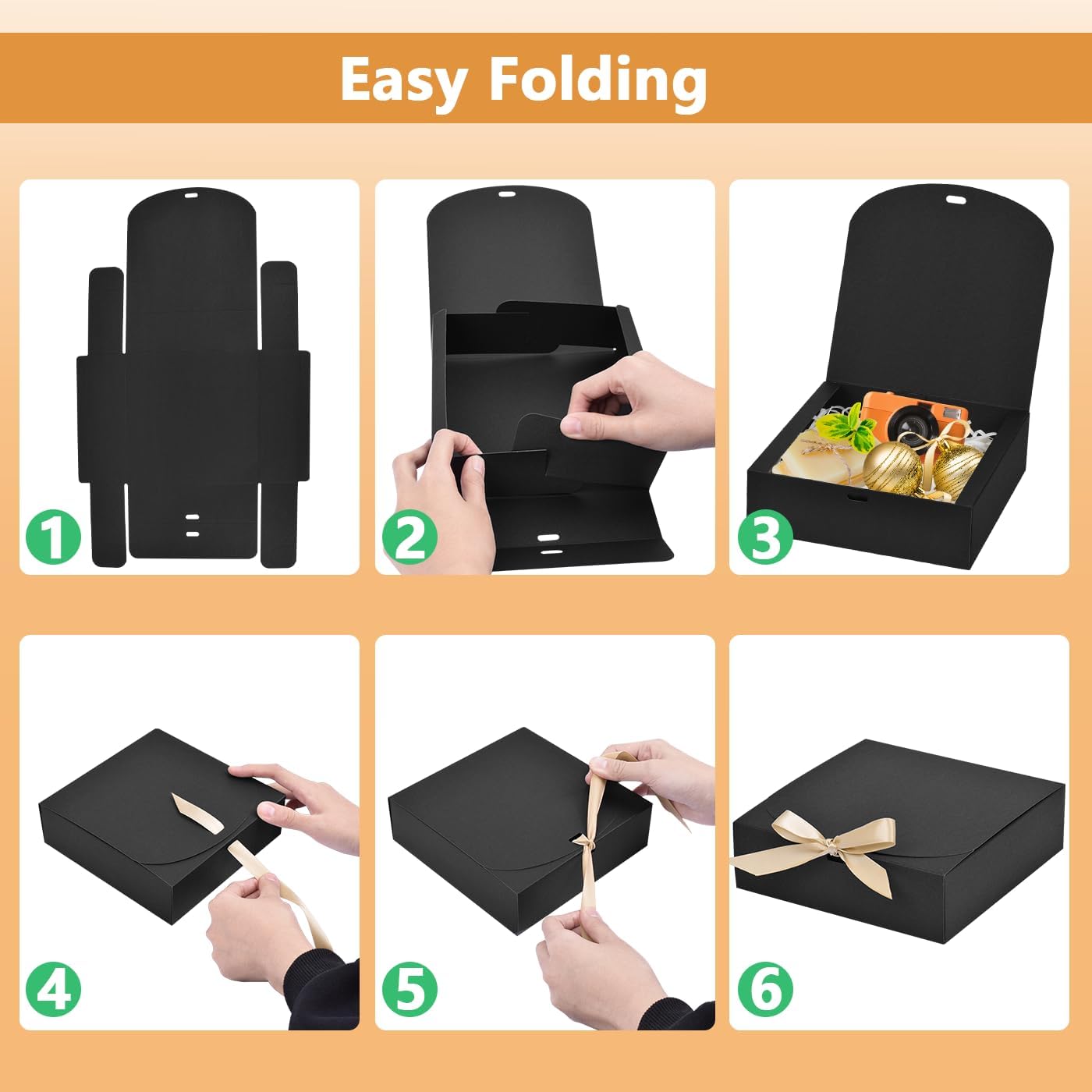 Easy Folding

1

2

3

4

5

6