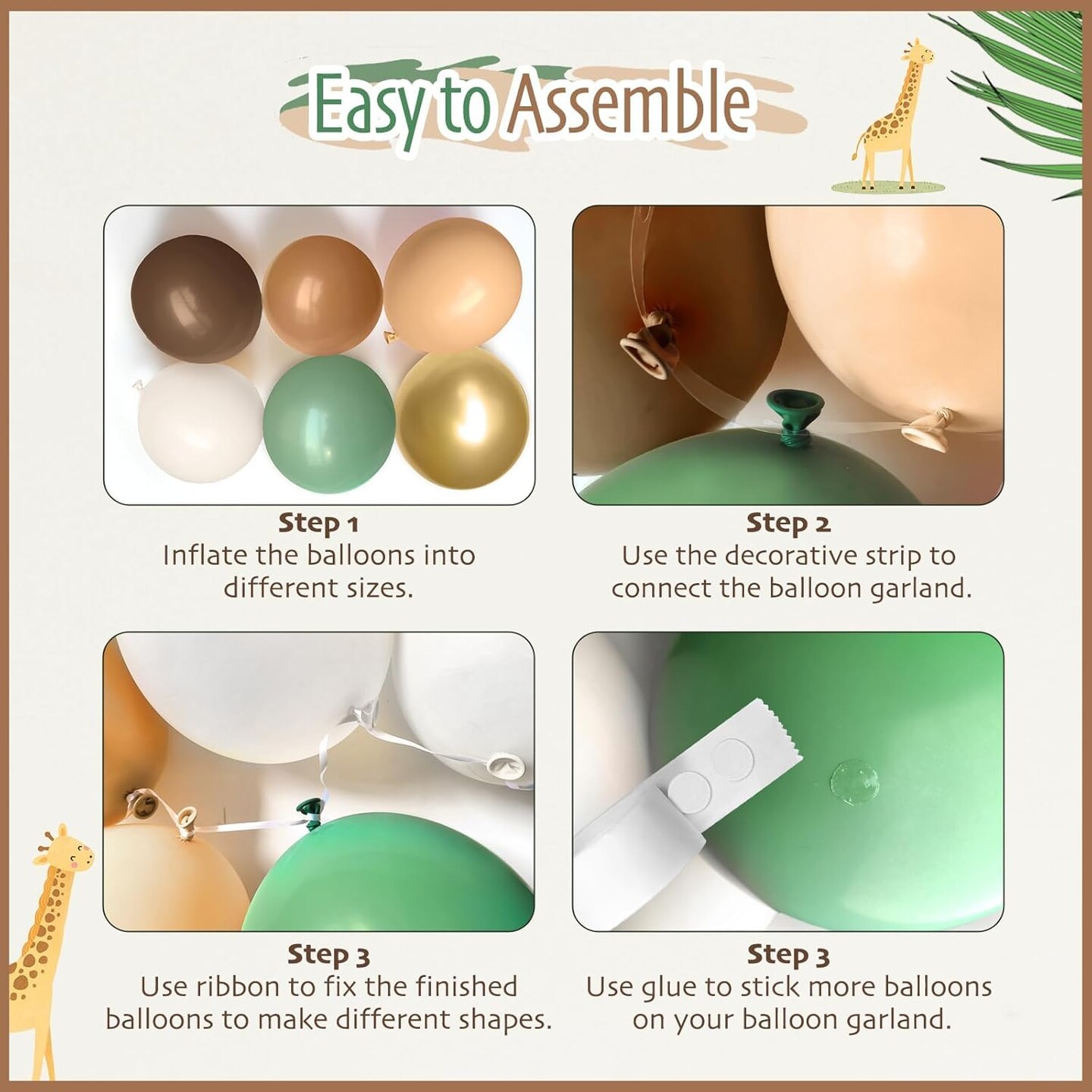 Easy to Assemble

Step 1
Inflate the balloons into different sizes.

Step 2
Use the decorative strip to connect the balloon garland.

Step 3
Use ribbon to fix the finished balloons to make different shapes.

Step 3
Use glue to stick more balloons on your balloon garland.