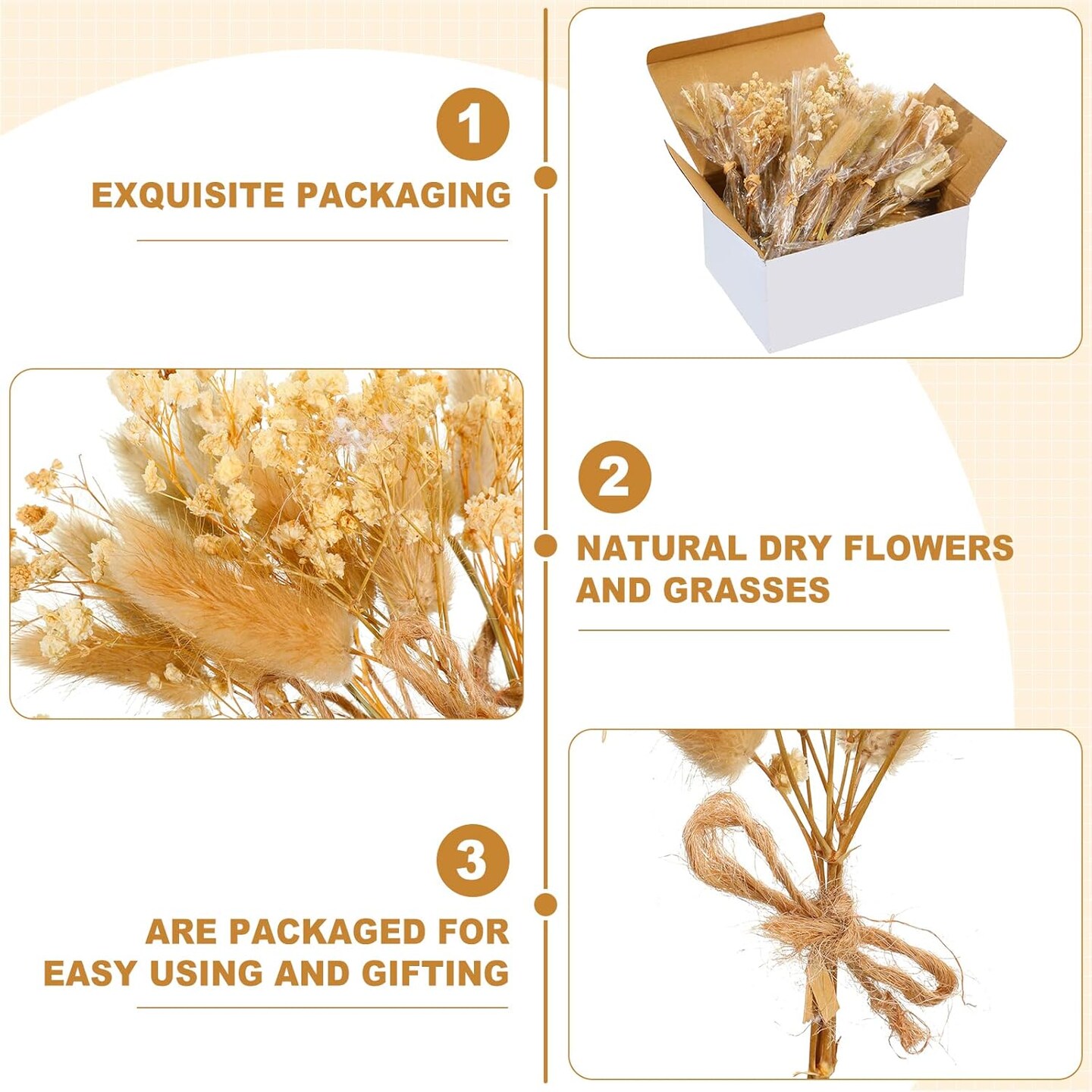 1

EXQUISITE PACKAGING

2

NATURAL DRY FLOWERS AND GRASSES

3

ARE PACKAGED FOR EASY USING AND GIFTING