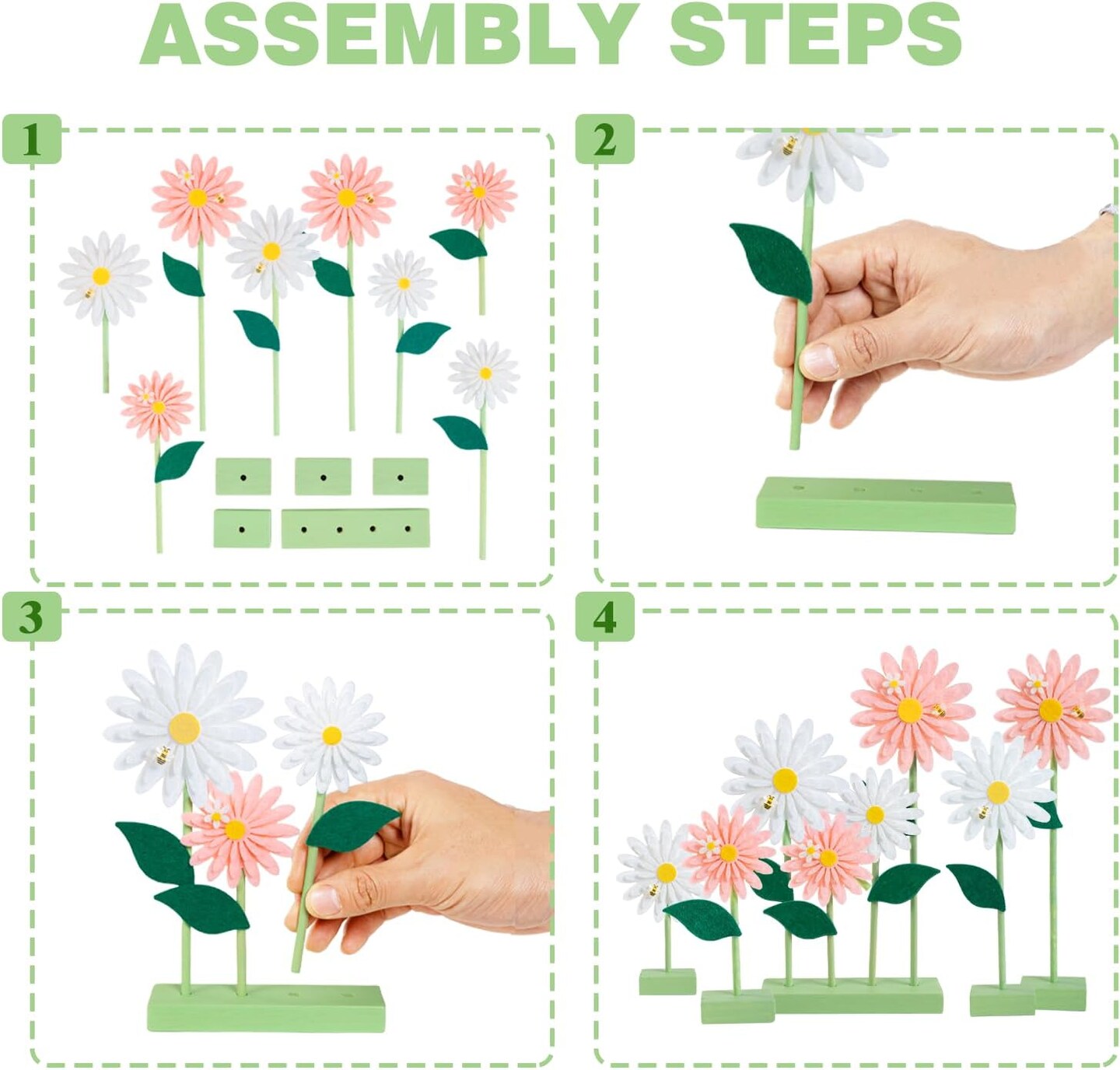 ASSEMBLY STEPS

1

2

3

4