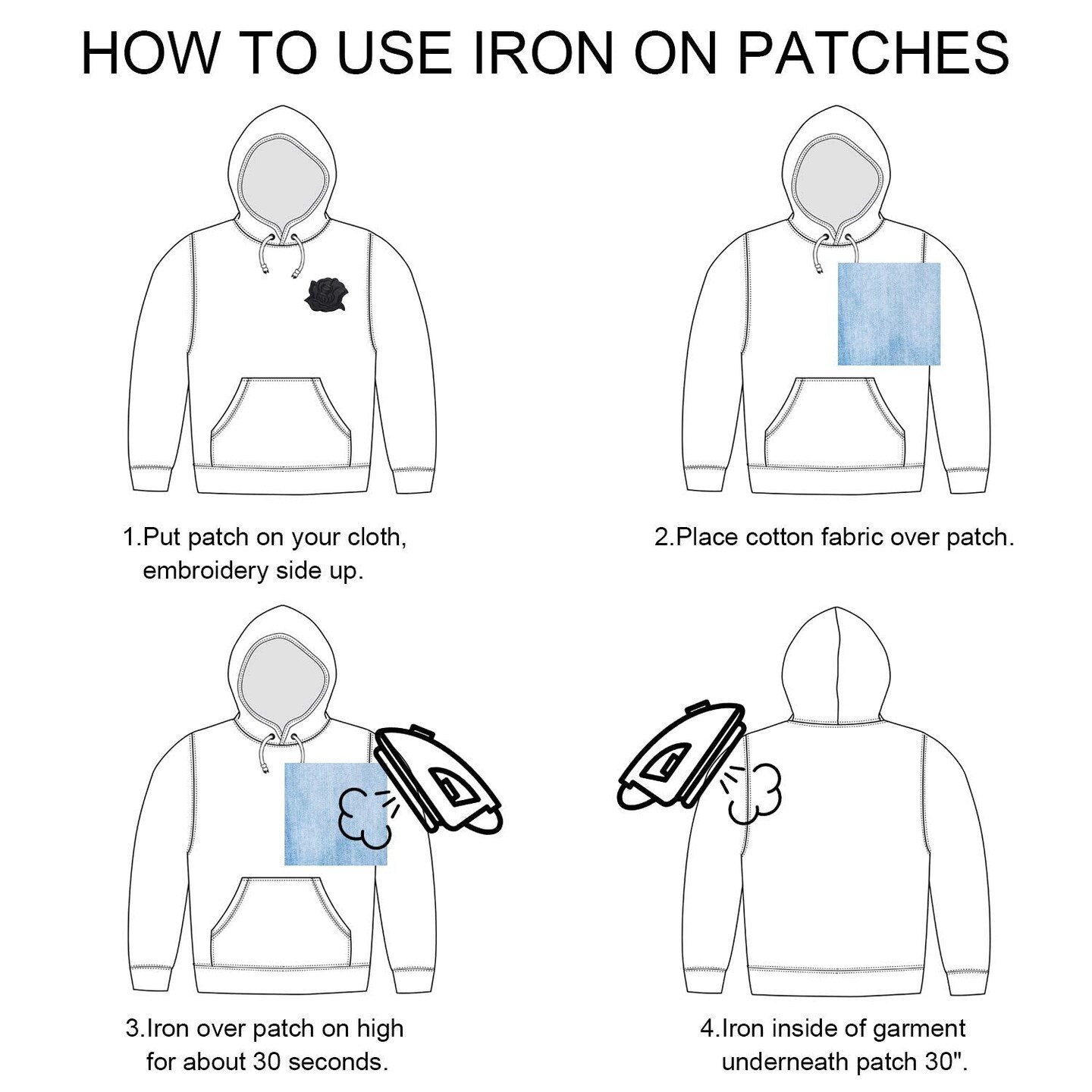 HOW TO USE IRON ON PATCHES

1.Put patch on your cloth, embroidery side up.

2.Place cotton fabric over patch.

3.Iron over patch on high for about 30 seconds.

4.Iron inside of garment underneath patch 30".