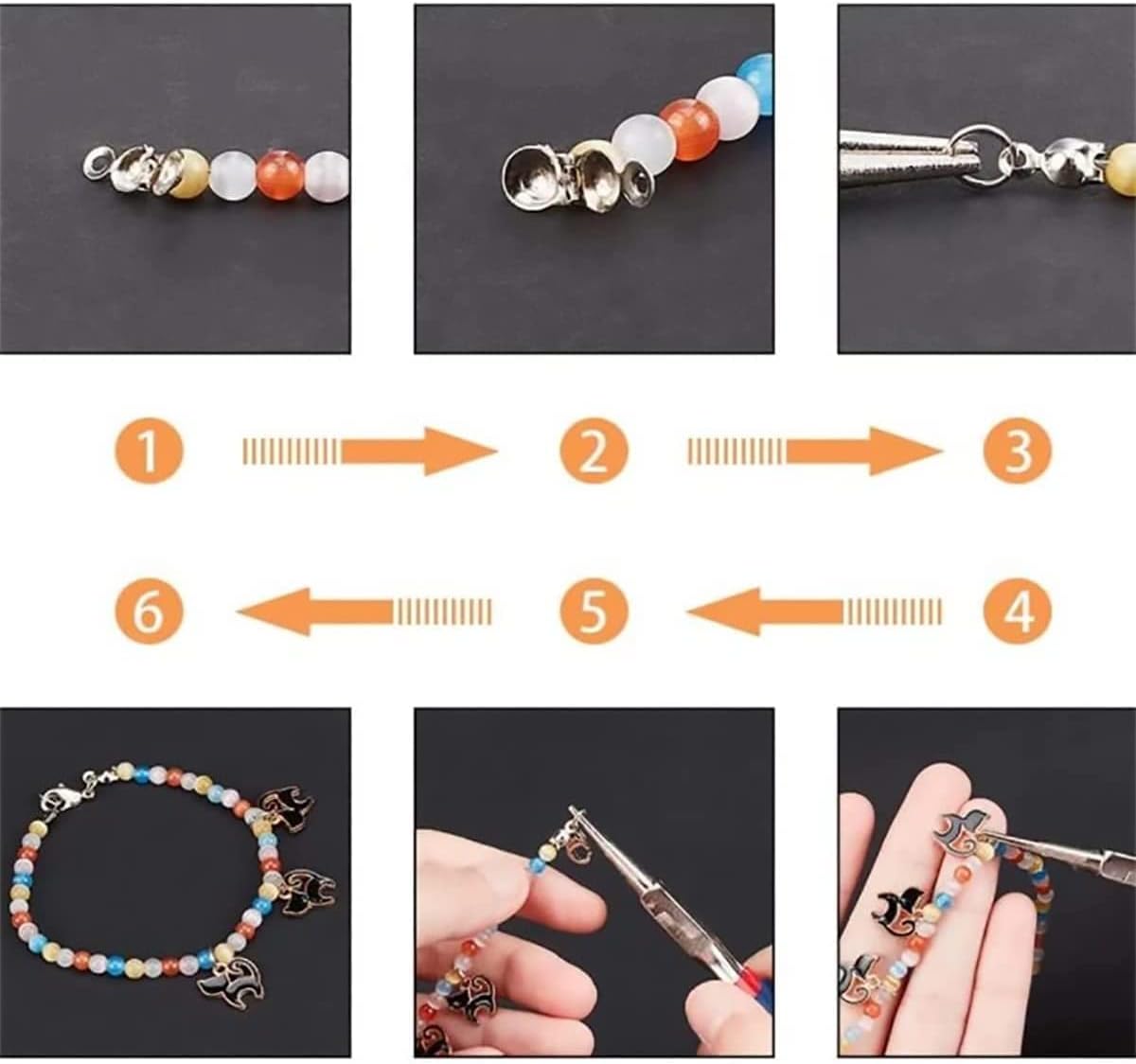 1
2
3
6
5
4