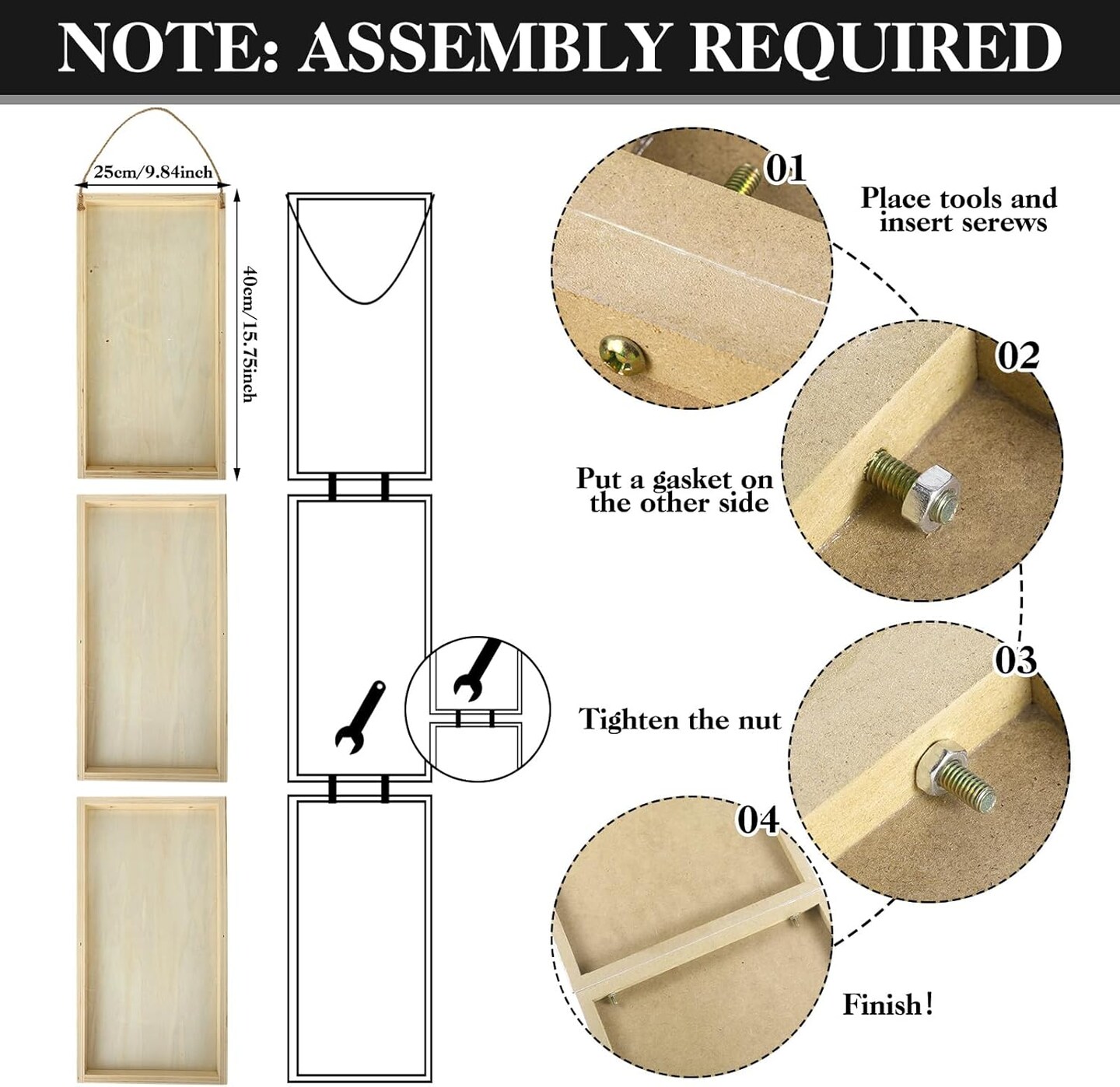 NOTE: ASSEMBLY REQUIRED

25cm/9.84inch

40cm/15.75inch

01

Place tools and insert serews

02

Put a gasket on the other side

03

Tighten the nut

04

Finish!