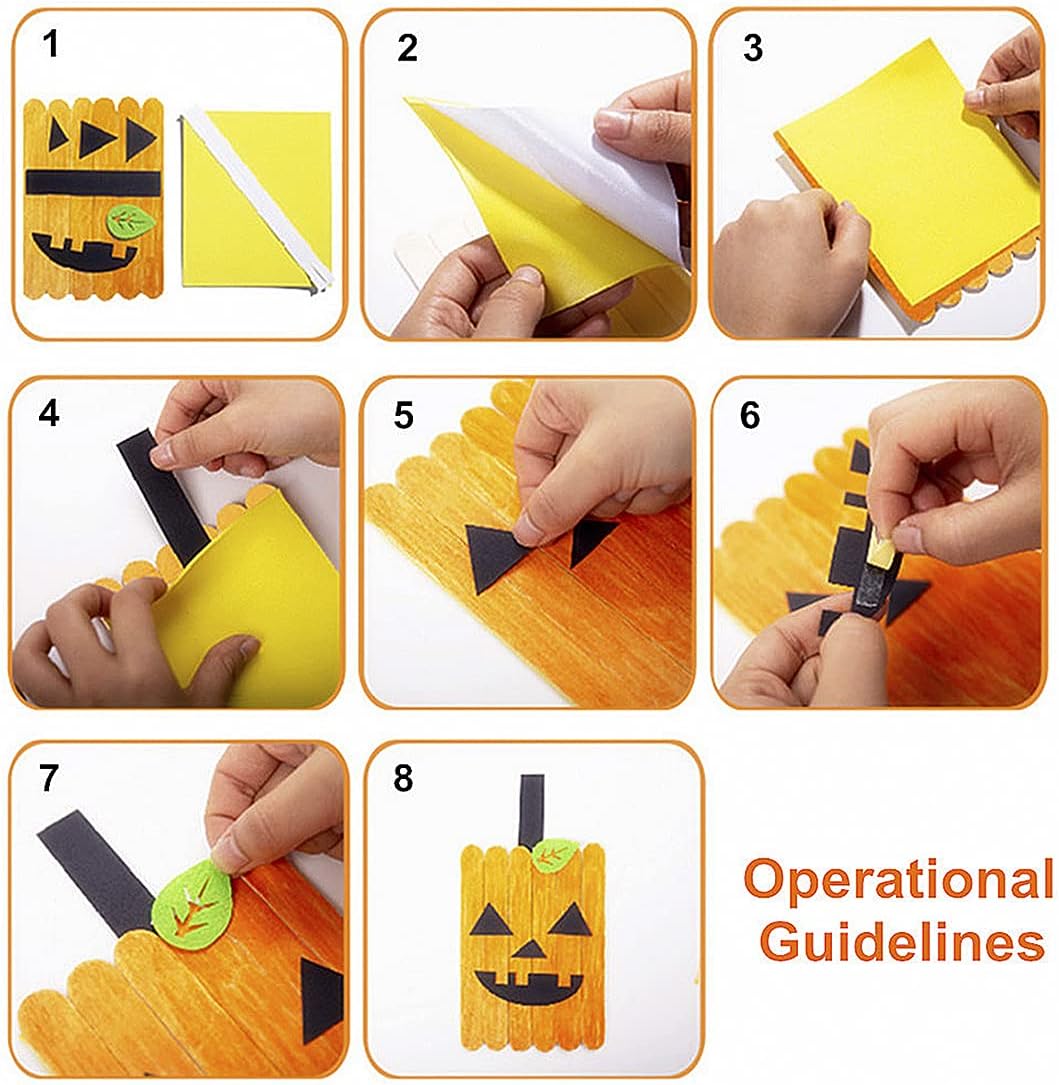 1

2

3

4

5

6

7

8

Operational Guidelines