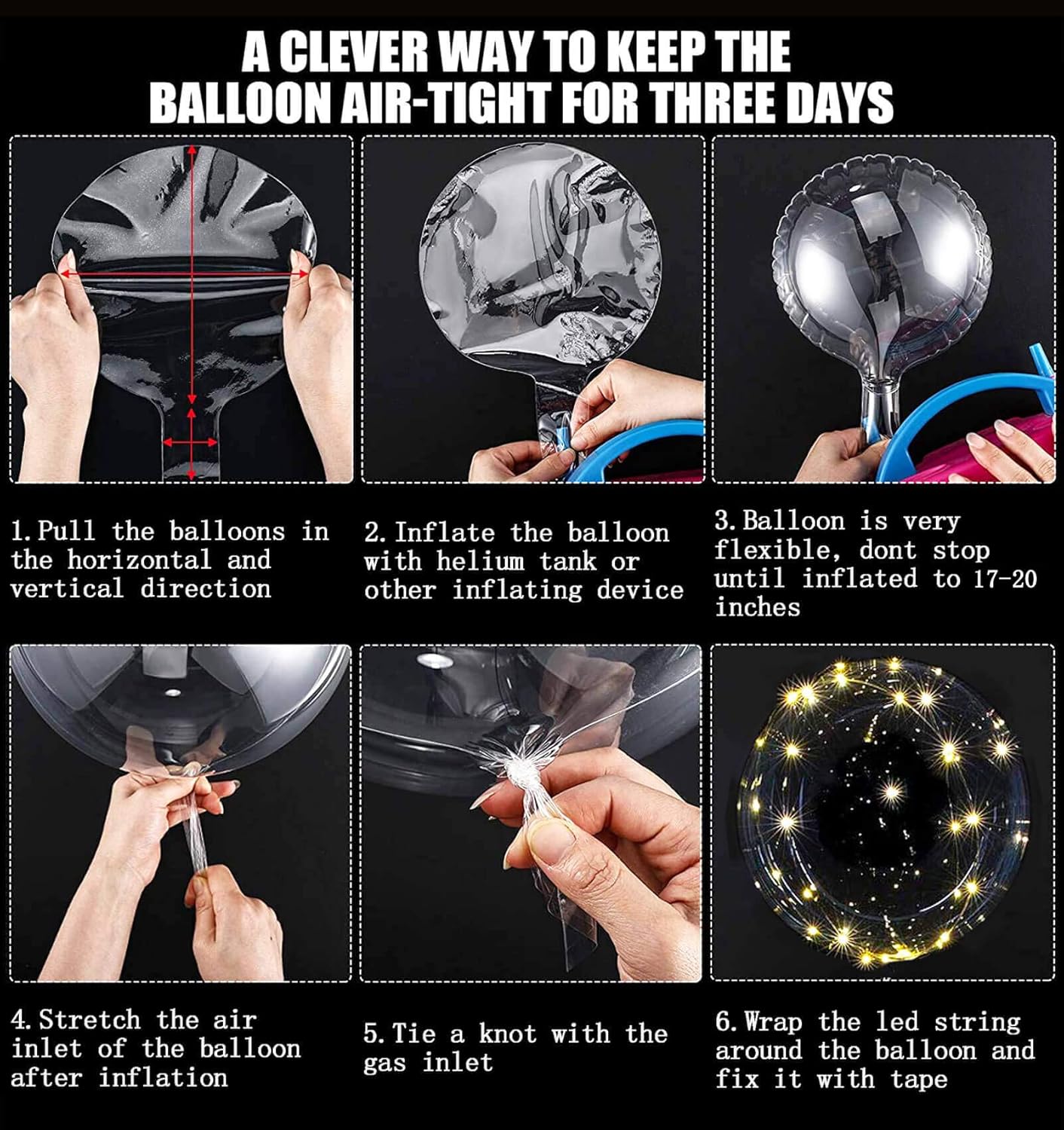 A CLEVER WAY TO KEEP THE BALLOON AIR-TIGHT FOR THREE DAYS

1. Pull the balloons in the horizontal and vertical direction

2. Inflate the balloon with helium tank or other inflating device

3. Balloon is very flexible, dont stop until inflated to 17-20 inches

4. Stretch the air inlet of the balloon after inflation

5. Tie a knot with the gas inlet

6. Wrap the led string around the balloon and fix it with tape