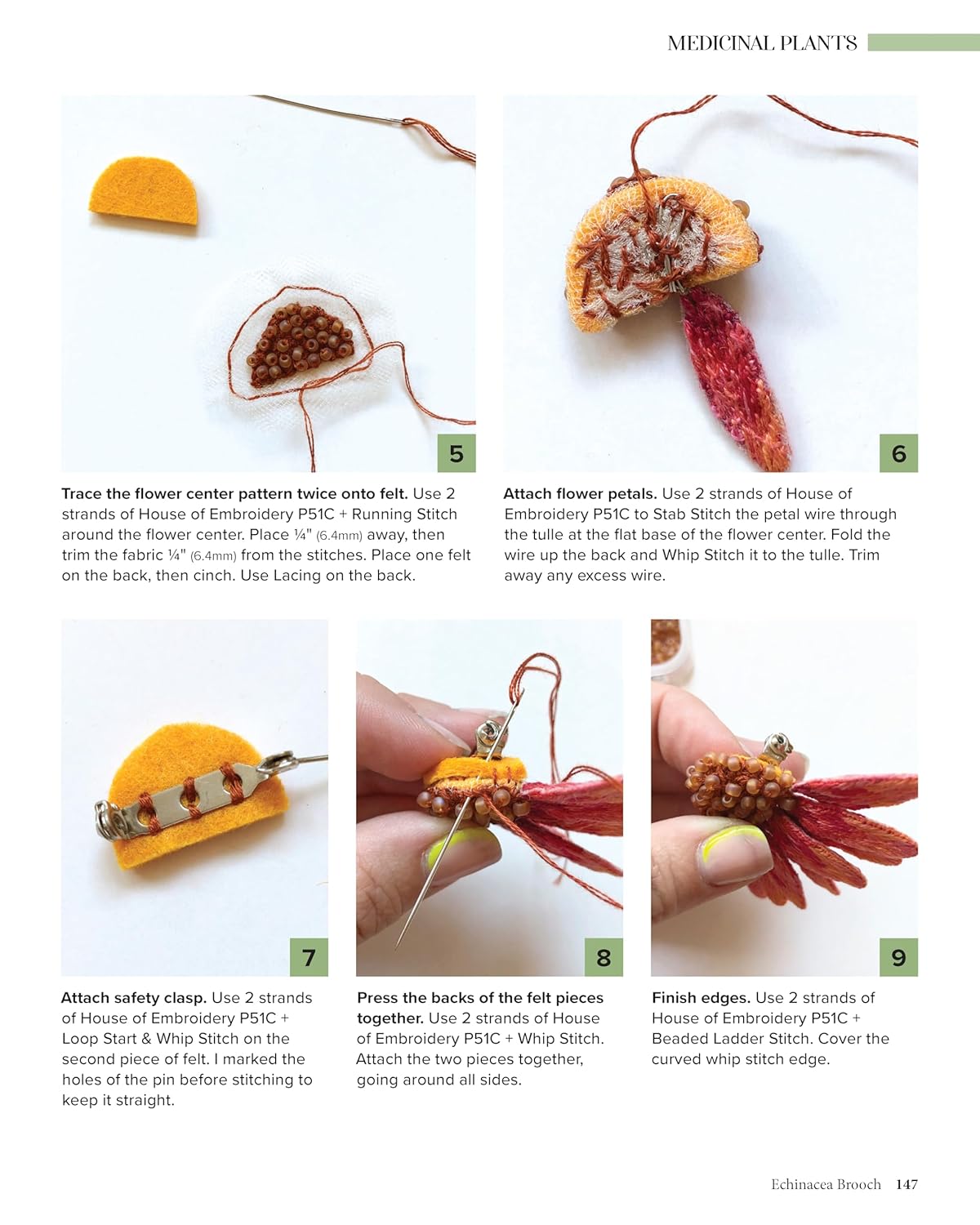 MEDICINAL PLANTS

5

Trace the flower center pattern twice onto felt. Use 2 strands of House of Embroidery P51C + Running Stitch around the flower center. Place ¼" (6.4mm) away, then trim the fabric ¼" (6.4mm) from the stitches. Place one felt on the back, then cinch. Use Lacing on the back.

6

Attach flower petals. Use 2 strands of House of Embroidery P51C to Stab Stitch the petal wire through the tulle at the flat base of the flower center. Fold the wire up the back and Whip Stitch it to the tulle. Trim away any excess wire.

7

Attach safety clasp. Use 2 strands of House of Embroidery P51C + Loop Start & Whip Stitch on the second piece of felt. I marked the holes of the pin before stitching to keep it straight.

8

Press the backs of the felt pieces together. Use 2 strands of House of Embroidery P51C + Whip Stitch. Attach the two pieces together, going around all sides.

9

Finish edges. Use 2 strands of House of Embroidery P51C + Beaded Ladder Stitch. Cover the curved whip stitch edge.

Echinacea Brooch 147