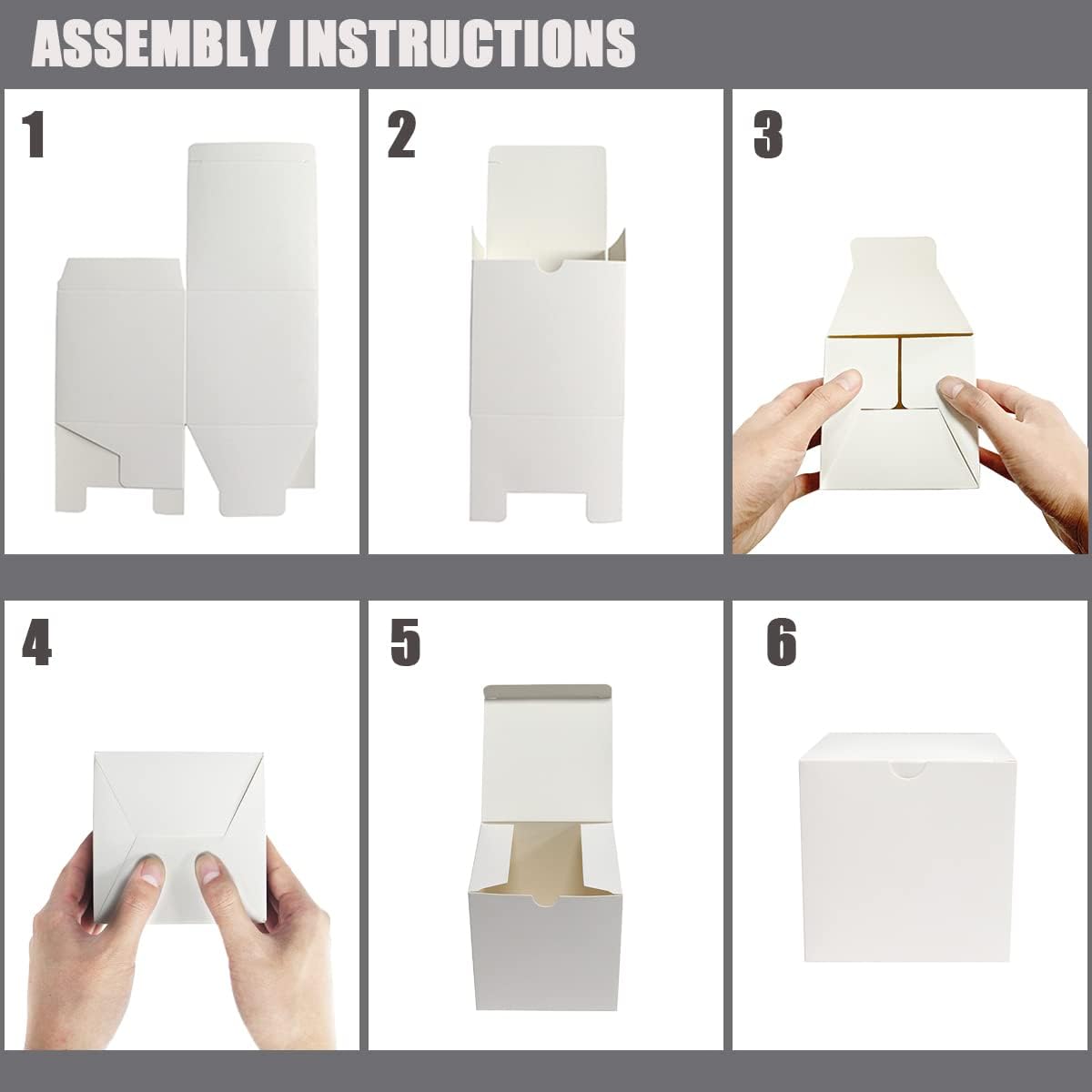 ASSEMBLY INSTRUCTIONS

1

2

3

4

5

6