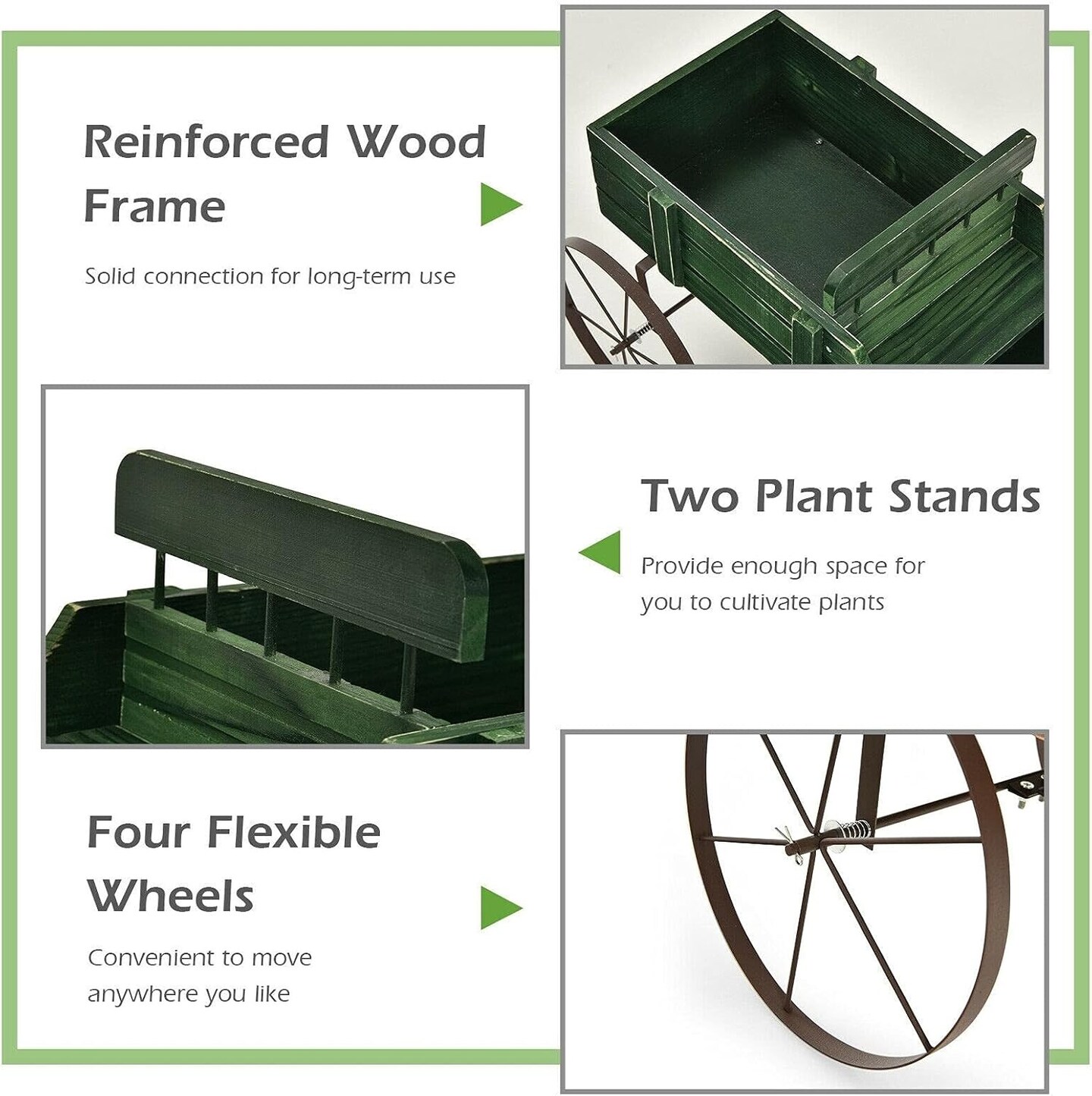 Reinforced Wood Frame

Solid connection for long-term use

Two Plant Stands

Provide enough space for you to cultivate plants

Four Flexible Wheels

Convenient to move anywhere you like