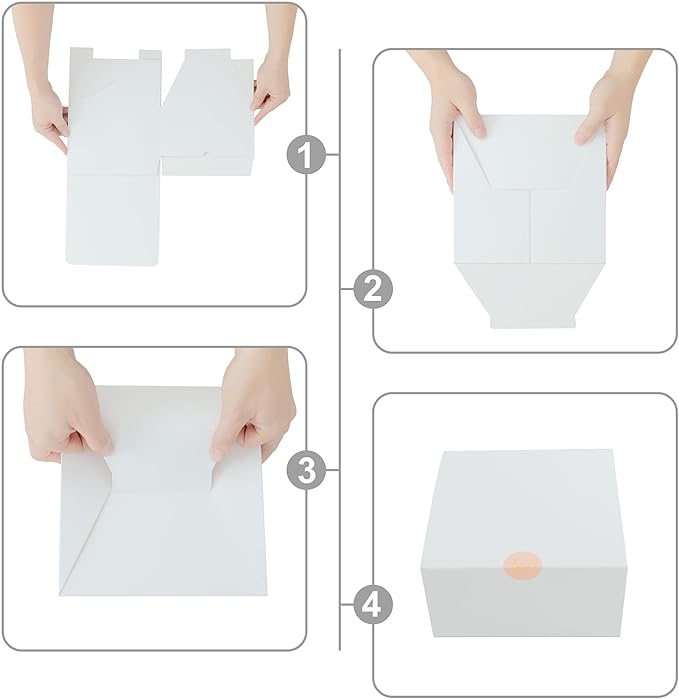 1
2
3
4