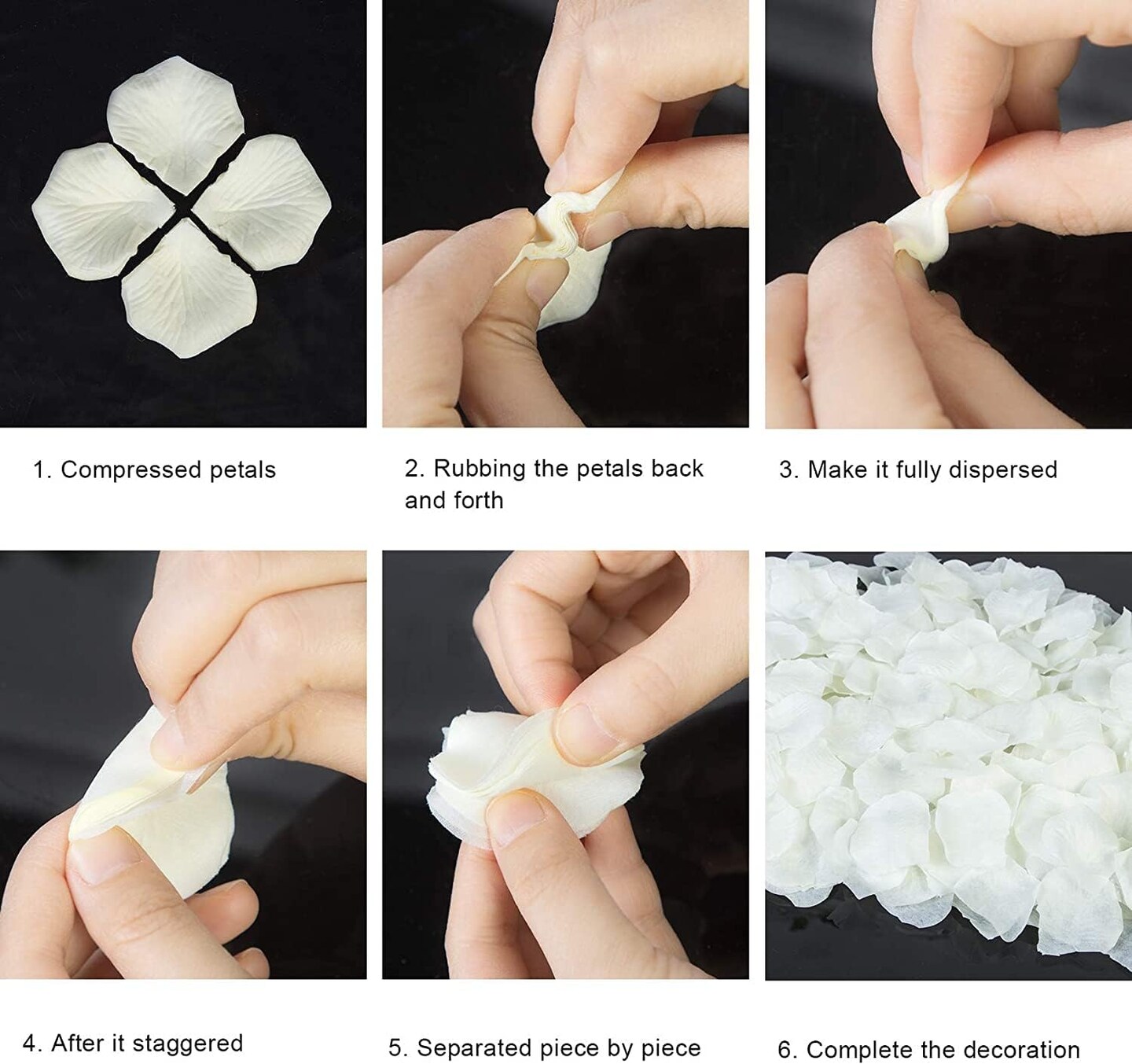 1. Compressed petals

2. Rubbing the petals back and forth

3. Make it fully dispersed

4. After it staggered

5. Separated piece by piece

6. Complete the decoration