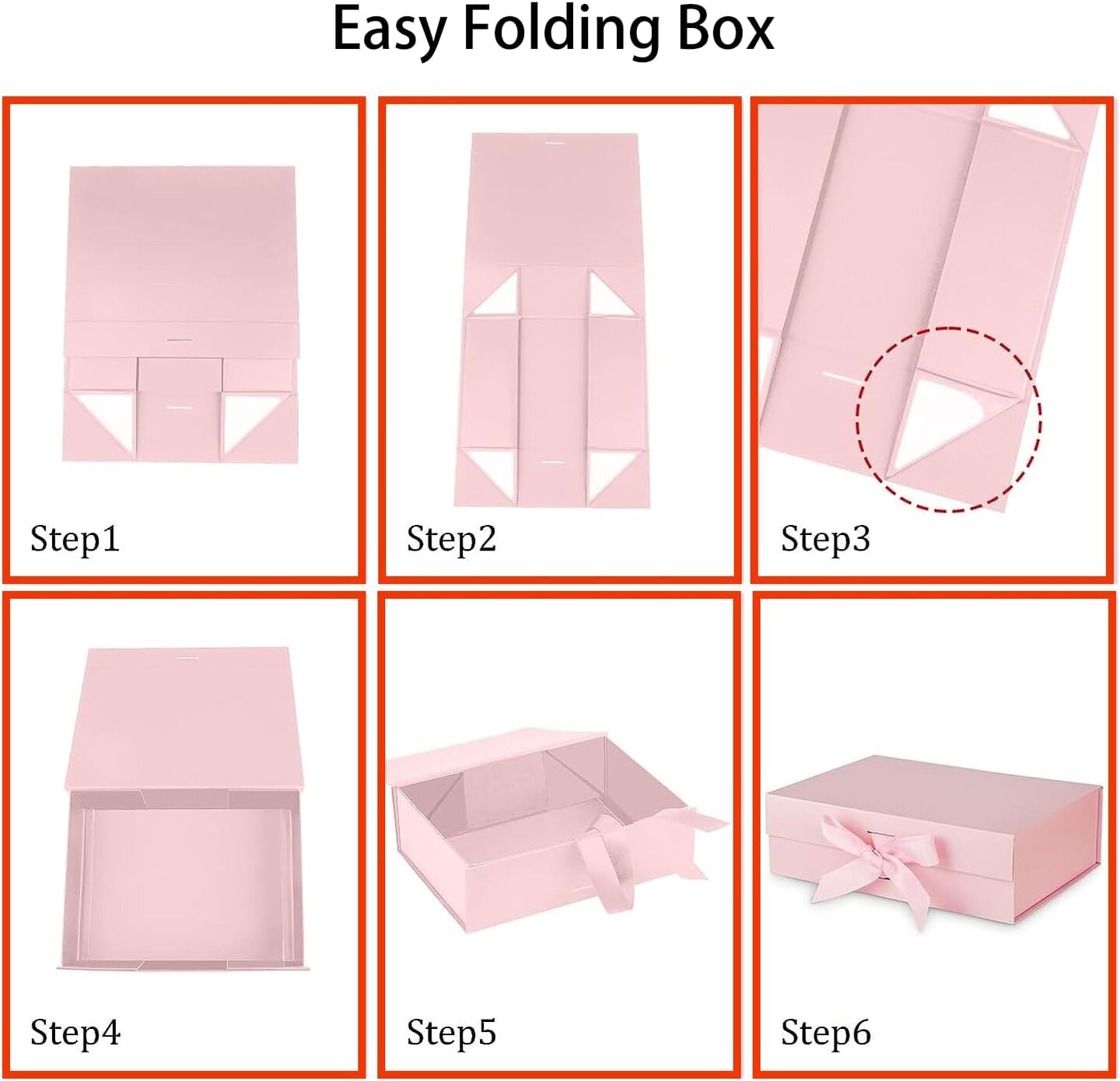 Easy Folding Box

Step1

Step2

Step3

Step4

Step5

Step6