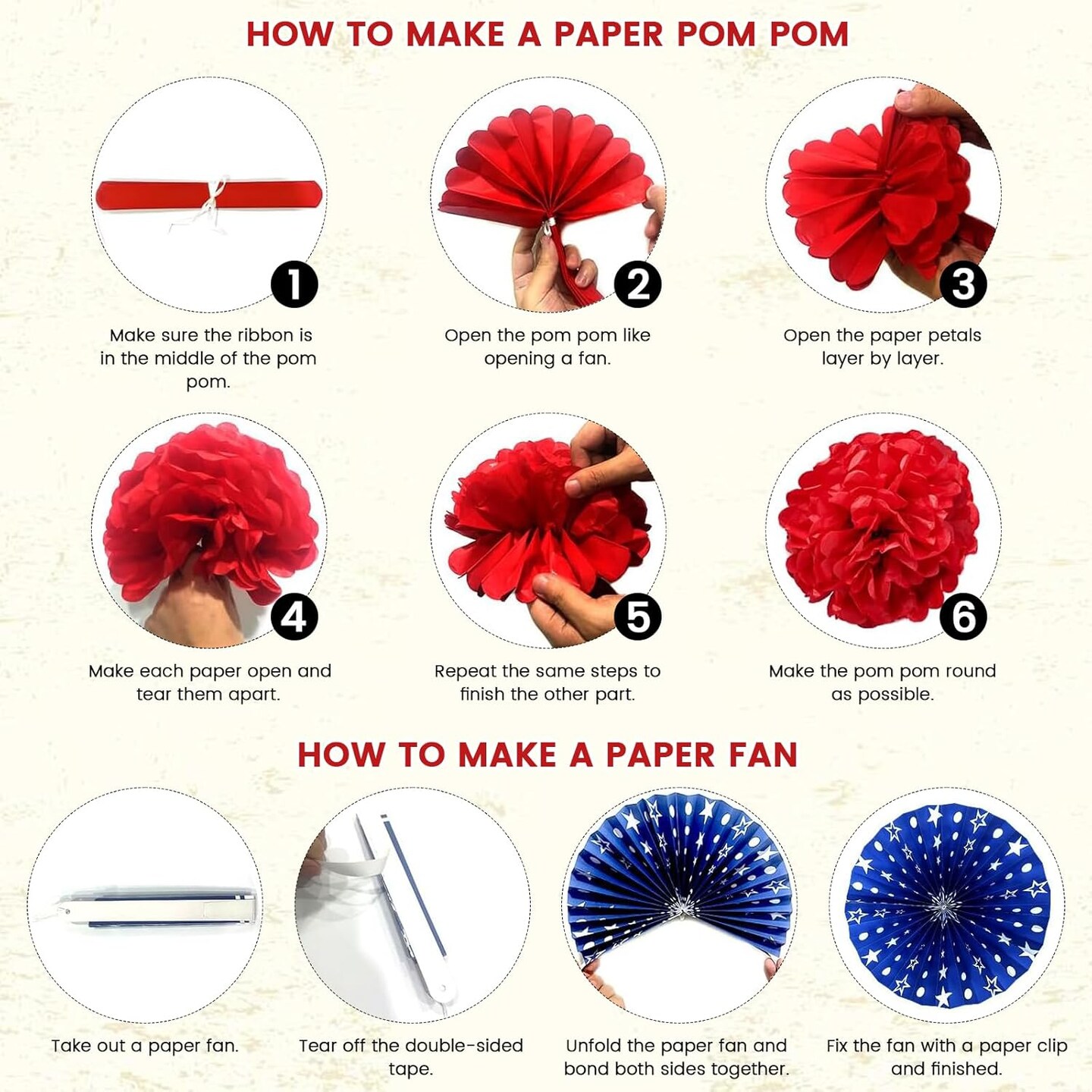 HOW TO MAKE A PAPER POM POM

1
Make sure the ribbon is in the middle of the pom pom.

2
Open the pom pom like opening a fan.

3
Open the paper petals layer by layer.

4
Make each paper open and tear them apart.

5
Repeat the same steps to finish the other part.

6
Make the pom pom round as possible.

HOW TO MAKE A PAPER FAN

Take out a paper fan.

Tear off the double-sided tape.

Unfold the paper fan and bond both sides together.

Fix the fan with a paper clip and finished.