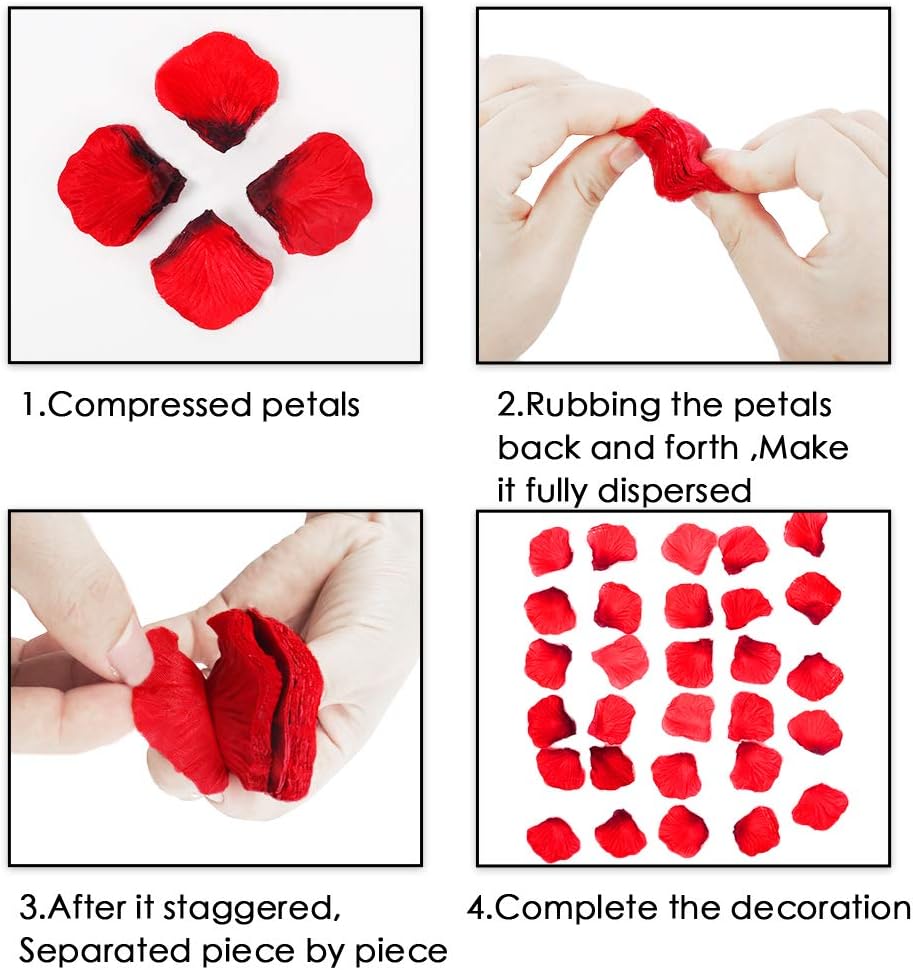 1.Compressed petals

2.Rubbing the petals back and forth ,Make it fully dispersed

3.After it staggered, Separated piece by piece

4.Complete the decoration