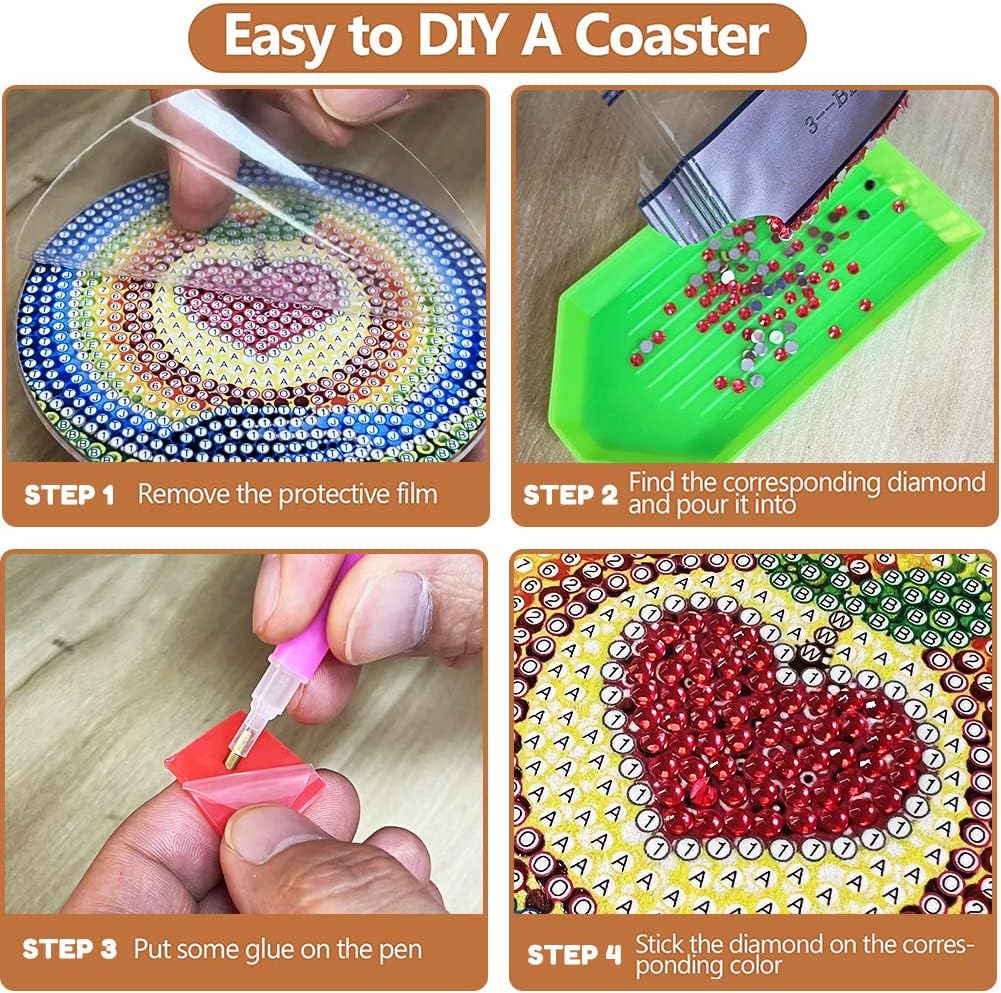 Easy to DIY A Coaster

STEP 1 Remove the protective film

STEP 2 Find the corresponding diamond and pour it into

STEP 3 Put some glue on the pen

STEP 4 Stick the diamond on the corresponding color