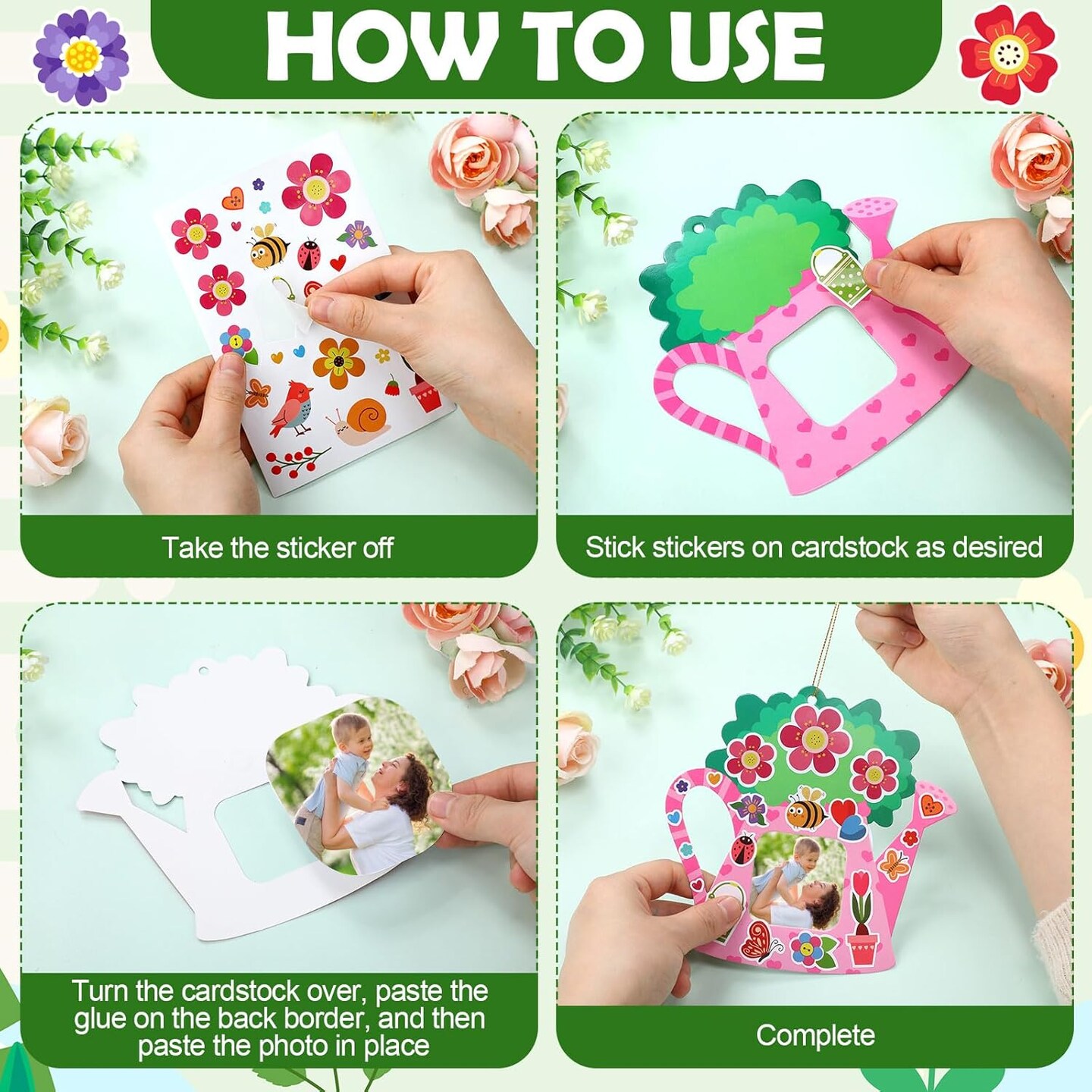 HOW TO USE

Take the sticker off

Stick stickers on cardstock as desired

Turn the cardstock over, paste the glue on the back border, and then paste the photo in place

Complete