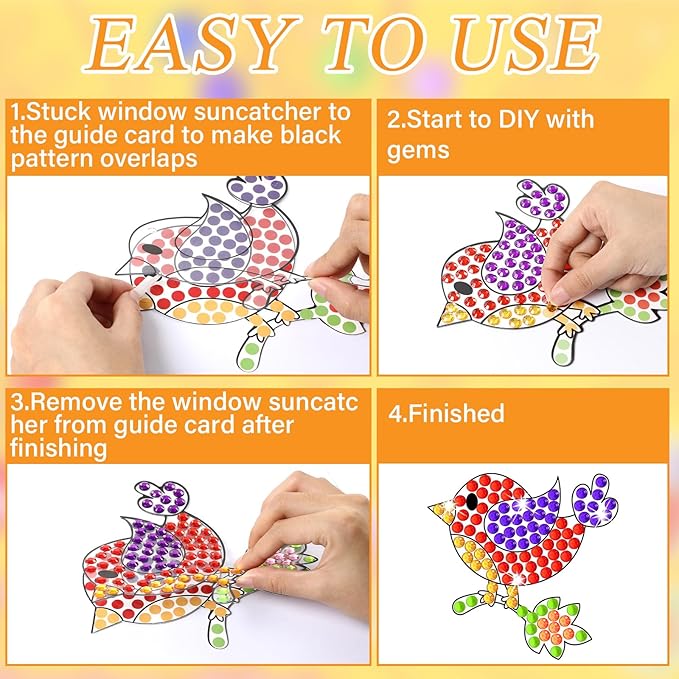 EASY TO USE

1.Stuck window suncatcher to the guide card to make black pattern overlaps

2.Start to DIY with gems

3.Remove the window suncatc her from guide card after finishing

4.Finished