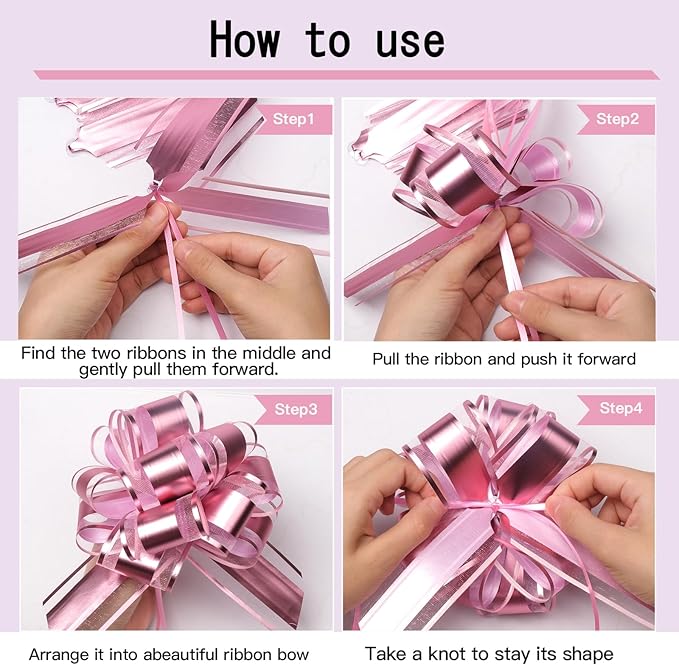 How to use

Step1

Find the two ribbons in the middle and gently pull them forward.

Step2

Pull the ribbon and push it forward

Step3

Arrange it into abeautiful ribbon bow

Step4

Take a knot to stay its shape