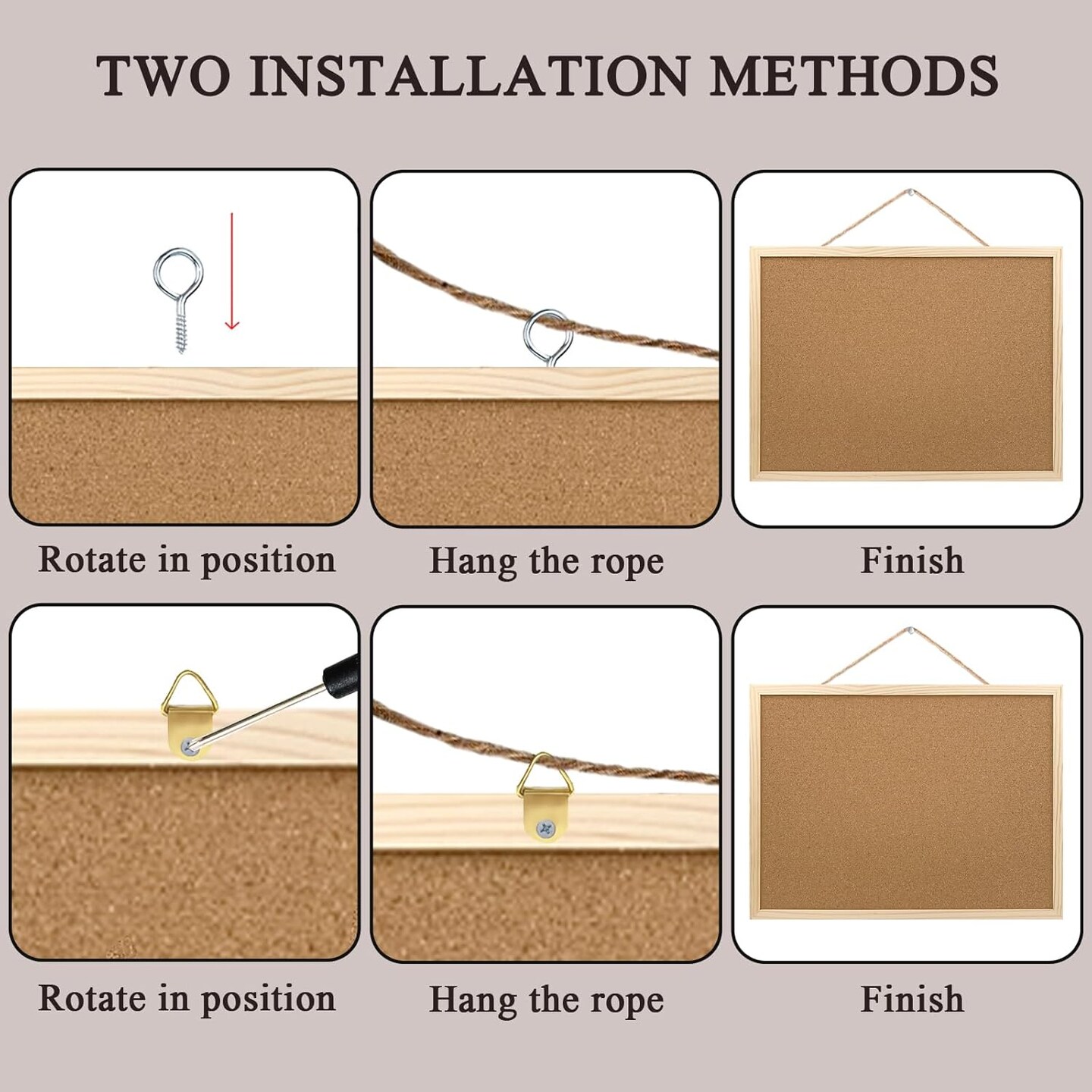 TWO INSTALLATION METHODS

Rotate in position

Hang the rope

Finish

Rotate in position

Hang the rope

Finish