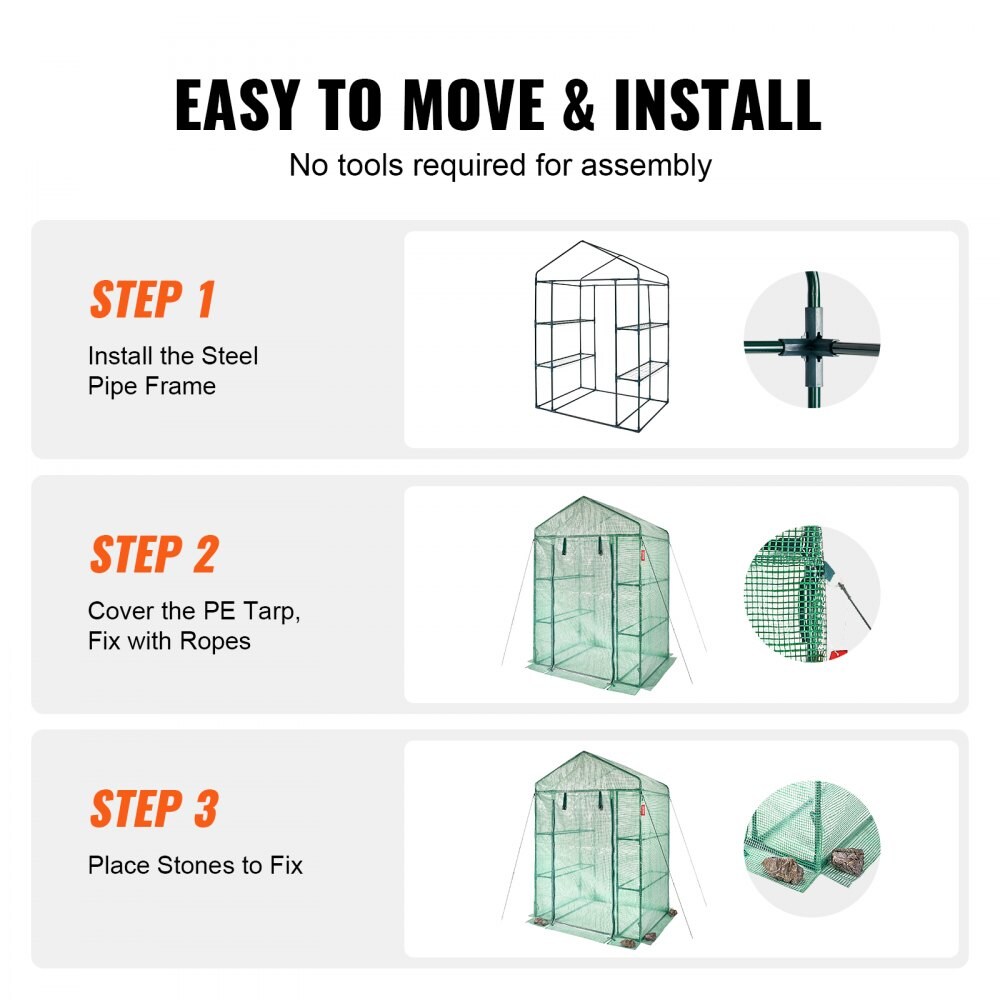 EASY TO MOVE & INSTALL
No tools required for assembly

STEP 1
Install the Steel Pipe Frame

STEP 2
Cover the PE Tarp, Fix with Ropes

STEP 3
Place Stones to Fix