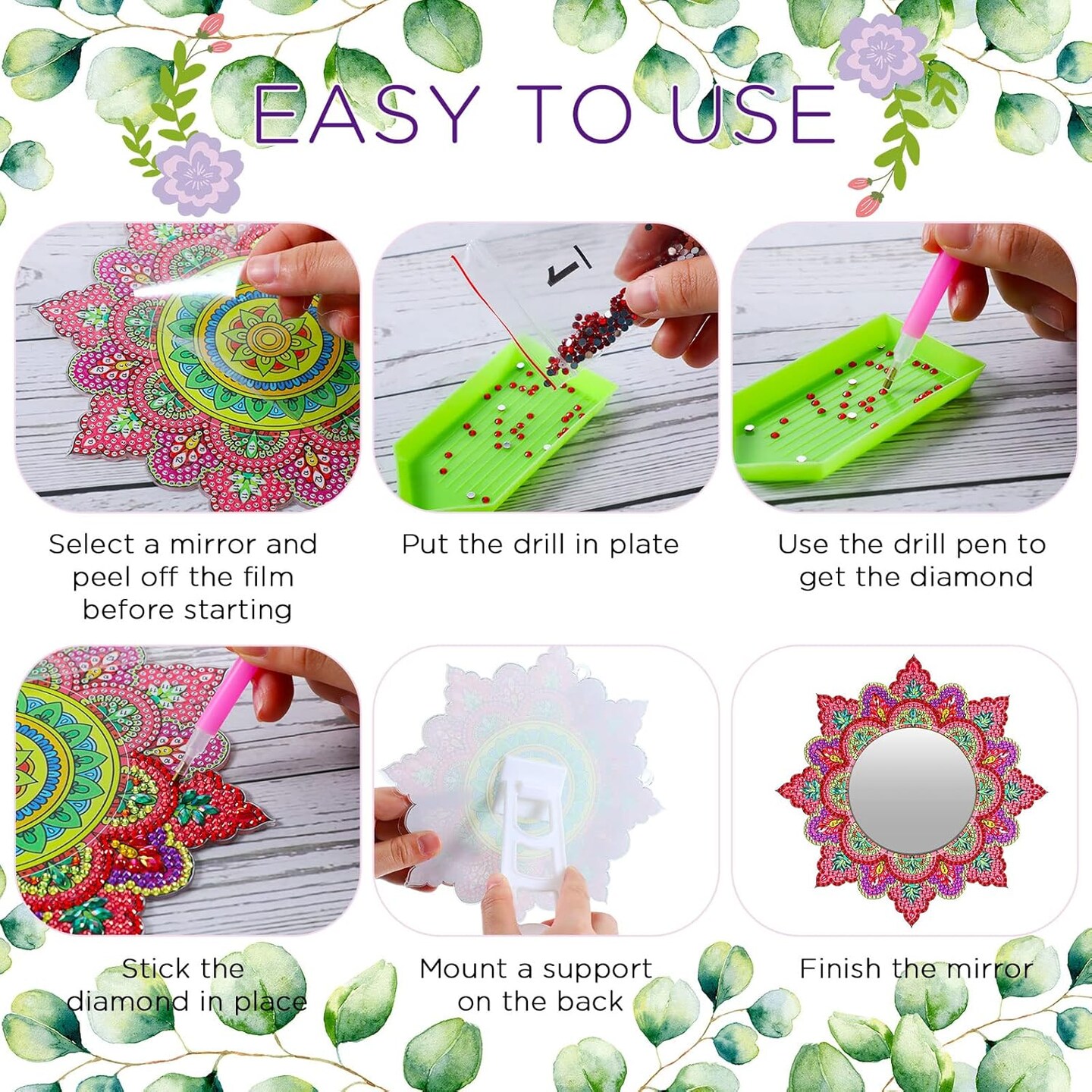 EASY TO USE

Select a mirror and peel off the film before starting

Put the drill in plate

Use the drill pen to get the diamond

Stick the diamond in place

Mount a support on the back

Finish the mirror