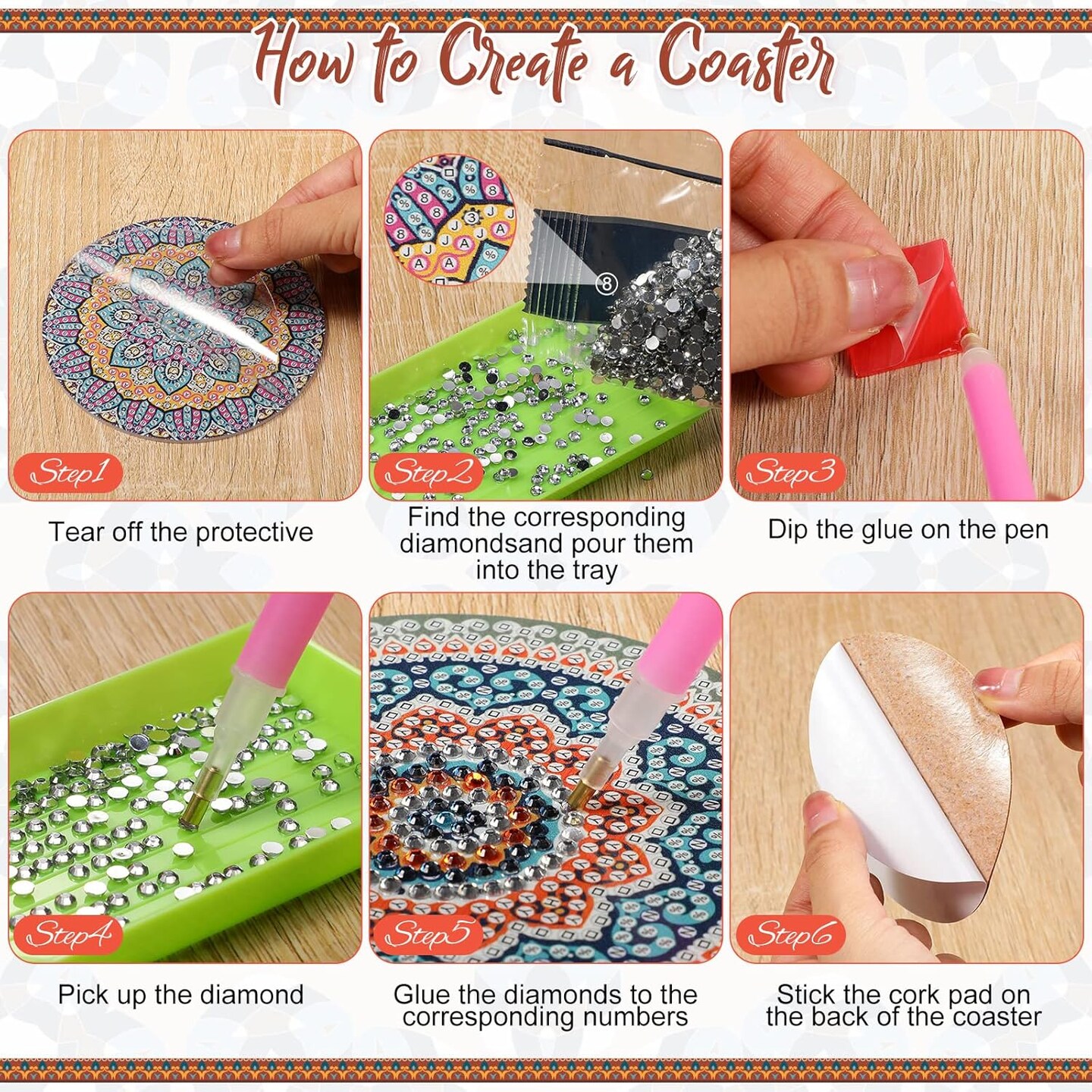 How to Create a Coaster

Step1

Tear off the protective

Step2

Find the corresponding diamondsand pour them into the tray

Step3

Dip the glue on the pen

Step4

Pick up the diamond

Step5

Glue the diamonds to the corresponding numbers

Step6

Stick the cork pad on the back of the coaster