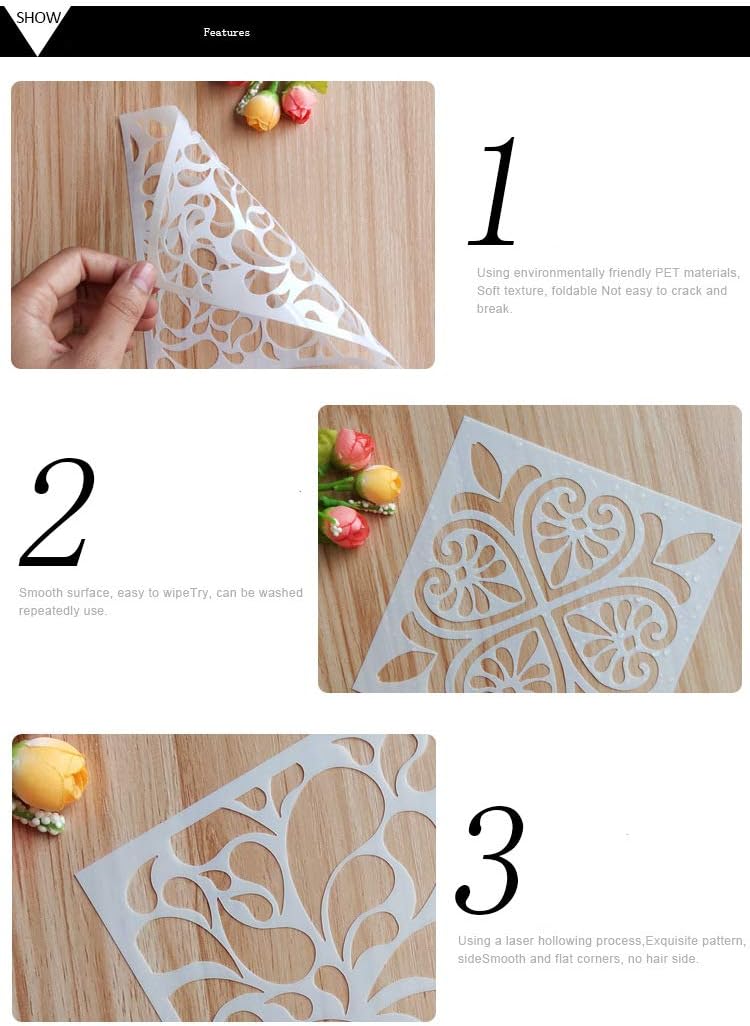 SHOW

Features

1

Using environmentally friendly PET materials, Soft texture, foldable Not easy to crack and break.

2

Smooth surface, easy to wipeTry, can be washed repeatedly use.

3

Using a laser hollowing process,Exquisite pattern, sideSmooth and flat corners, no hair side.